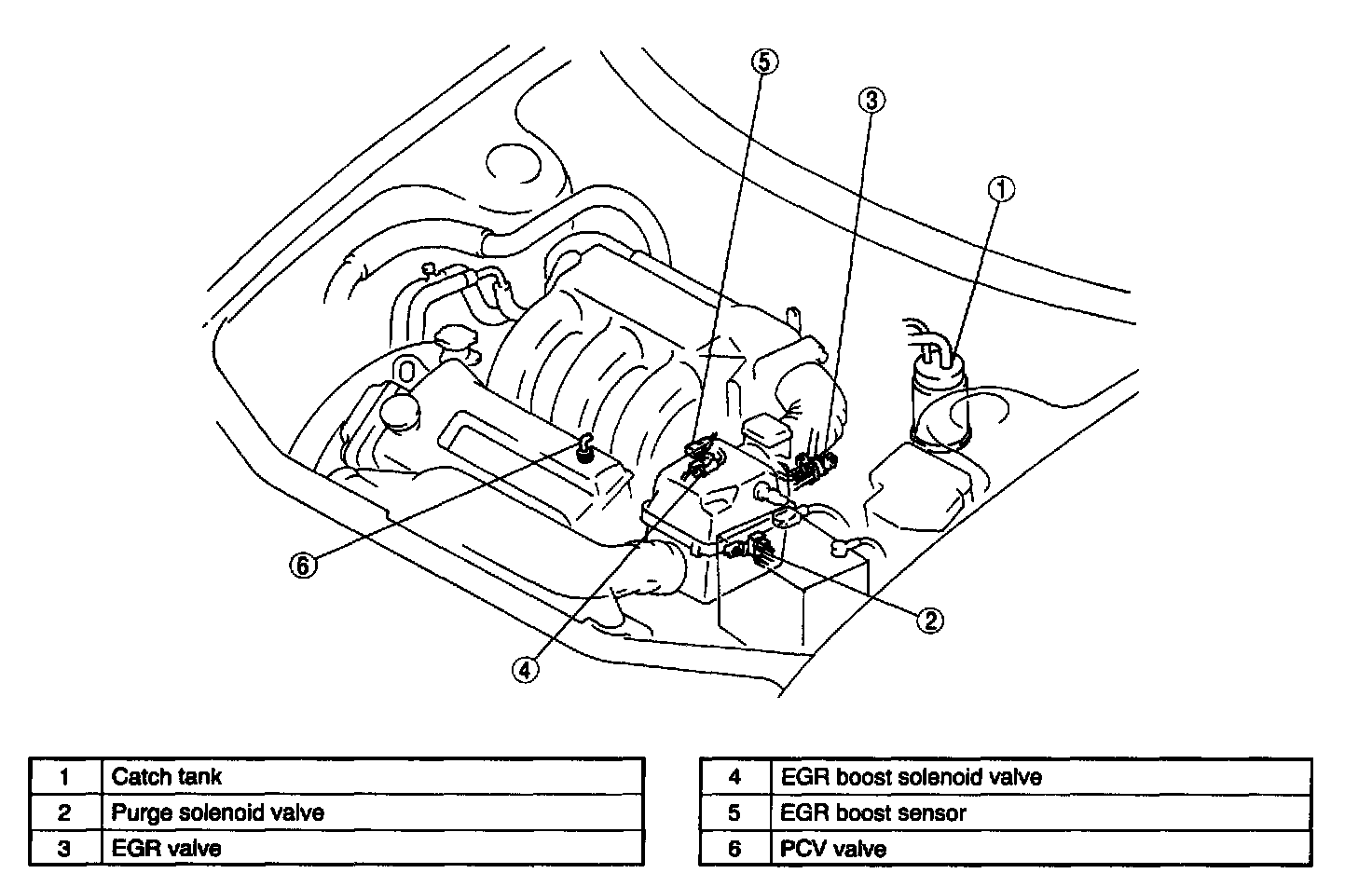 5
3
1
6
2
4

| 1 | Catch tank |
|---|---|
| 2 | Purge solenoid valve |
| 3 | EGR valve |

| 4 | EGR boost solenoid valve |
|---|---|
| 5 | EGR boost sensor |
| 6 | PCV valve |