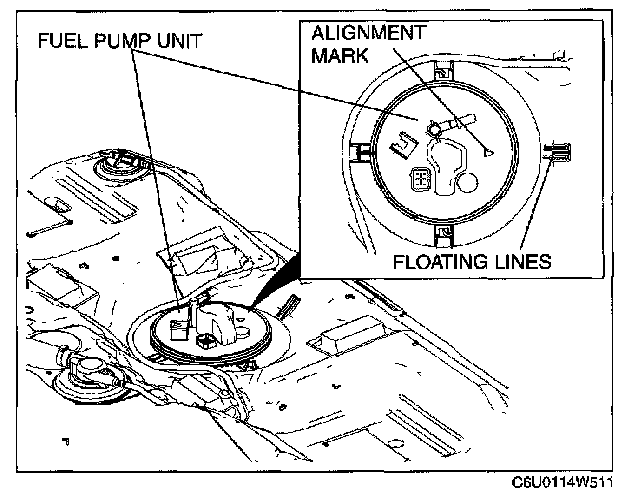 FUEL PUMP UNIT

ALIGNMENT MARK

FLOATING LINES

C6U0114W511