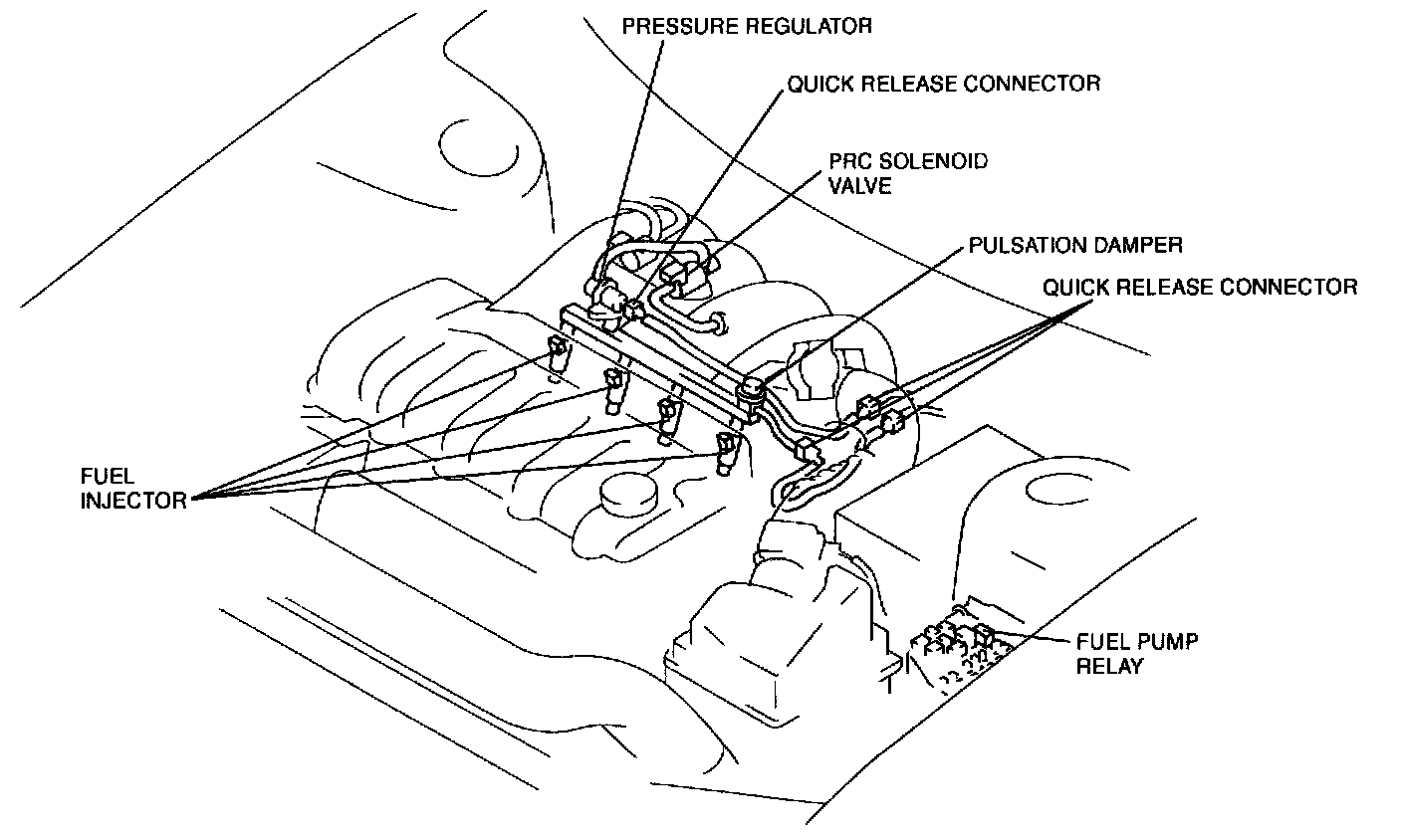 PRESSURE REGULATOR

QUICK RELEASE CONNECTOR

PRC SOLENOID VALVE

PULSATION DAMPER

QUICK RELEASE CONNECTOR

FUEL INJECTOR

FUEL PUMP RELAY