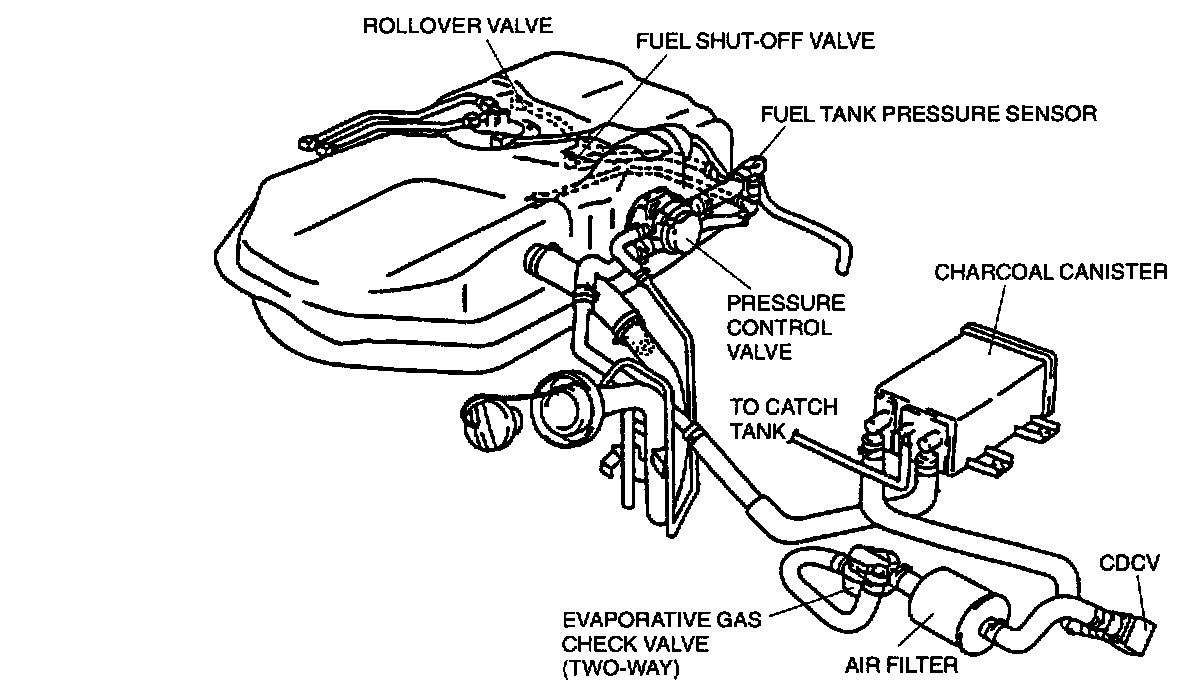 ROLLOVER VALVE

FUEL SHUT-OFF VALVE

FUEL TANK PRESSURE SENSOR

CHARCOAL CANISTER

PRESSURE CONTROL VALVE

TO CATCH TANK

CDCV

EVAPORATIVE GAS CHECK VALVE (TWO-WAY)

AIR FILTER