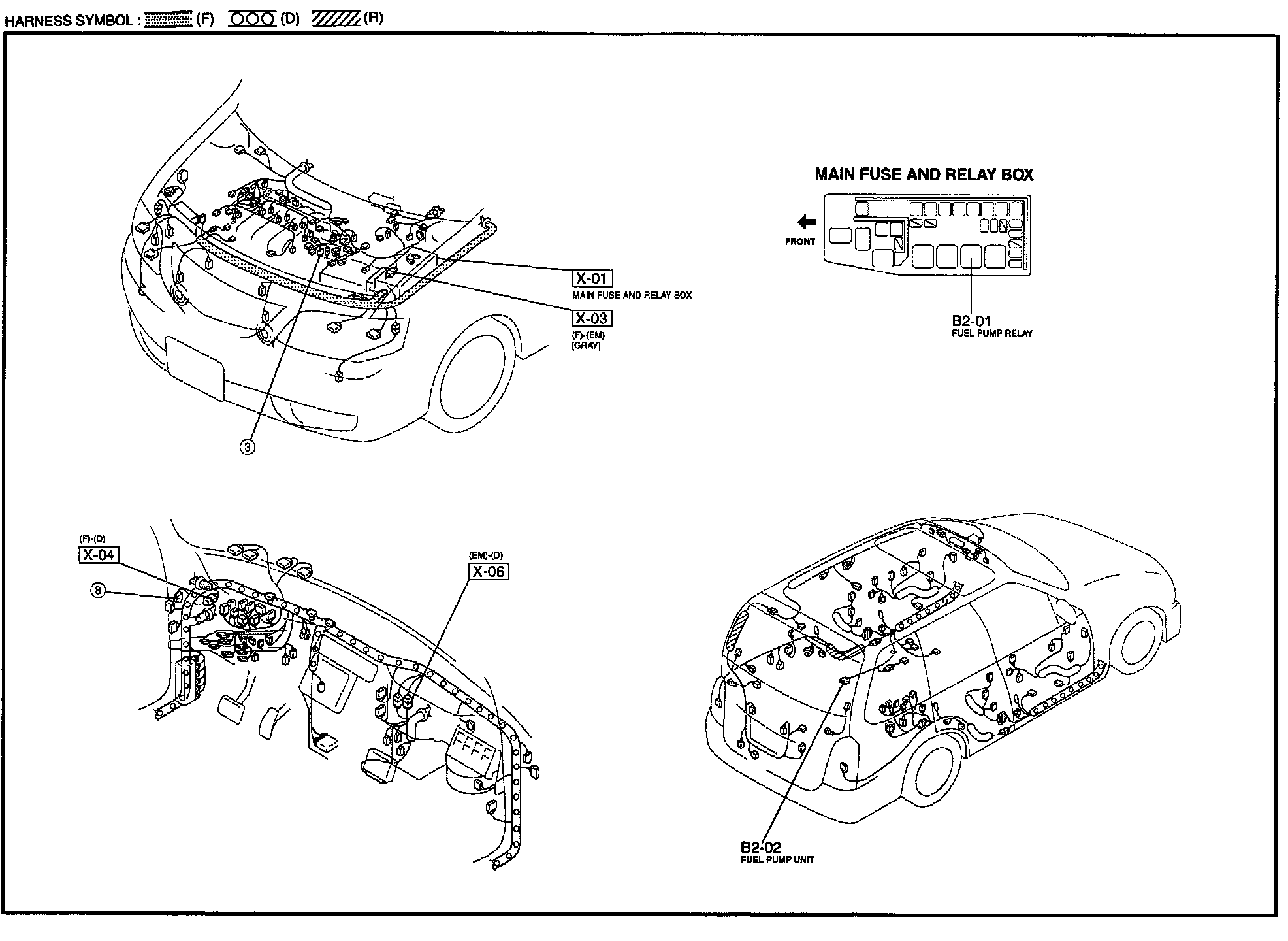 HARNESS SYMBOL : (F) (D) (R)

X-01
MAIN FUSE AND RELAY BOX

X-03
(F)-(EM)
[GRAY]

3

MAIN FUSE AND RELAY BOX

FRONT

B2-01
FUEL PUMP RELAY

(F)-(D)
X-04

8

(EM)-(D)
X-06

B2-02
FUEL PUMP UNIT