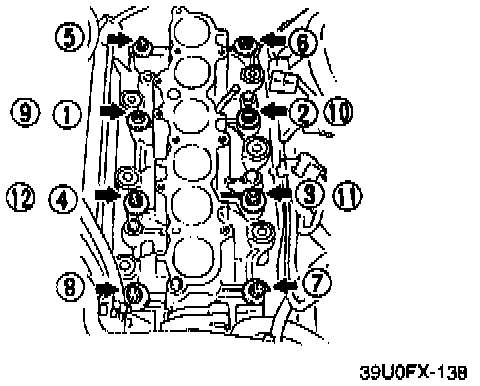 5
6
9
1
2
10
12
4
3
11
8
7
39U0FX-138