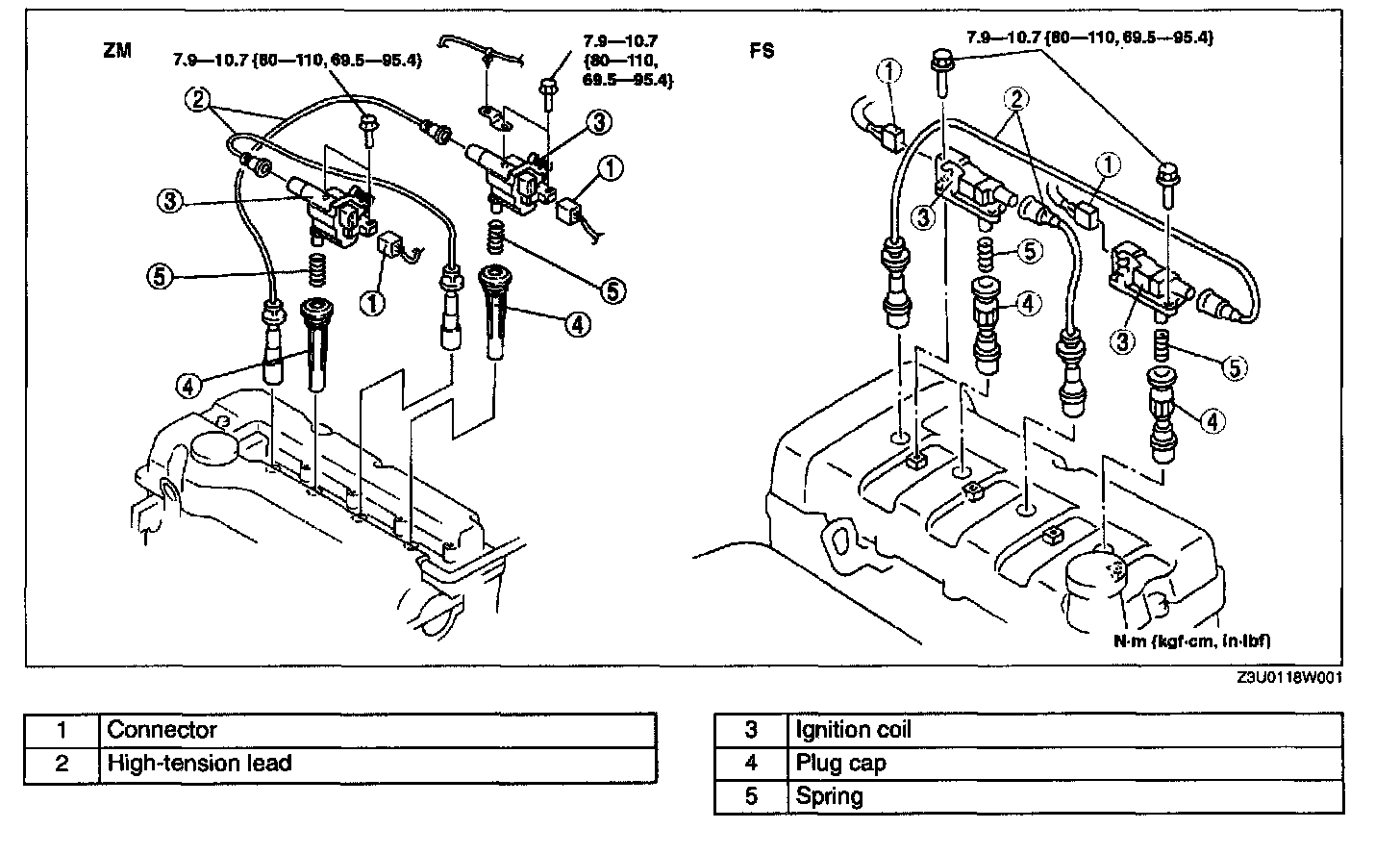 ZM

7.9—10.7 {80—110, 69.5—95.4}

7.9—10.7 {80—110, 69.5—95.4}

2

3

1

3

5

1

5

4

4

FS

7.9—10.7 {80—110, 69.5—95.4}

1

2

1

3

5

4

3

5

4

N·m {kgf·cm, in·lbf}

Z3U0118W001

| 1 | Connector |
|---|---|
| 2 | High-tension lead |

| 3 | Ignition coil |
|---|---|
| 4 | Plug cap |
| 5 | Spring |