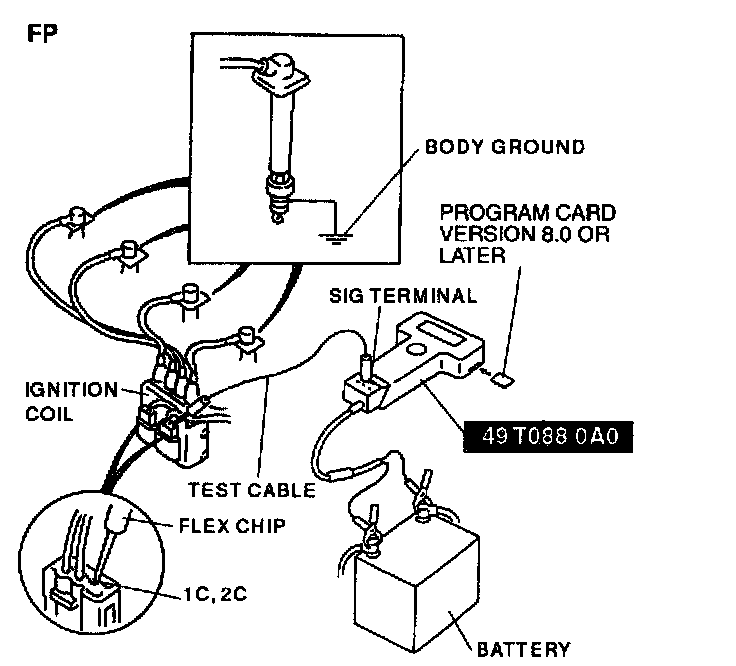 FP

BODY GROUND

PROGRAM CARD VERSION 8.0 OR LATER

SIG TERMINAL

IGNITION COIL

49 T088 0A0

TEST CABLE

FLEX CHIP

1C, 2C

BATTERY