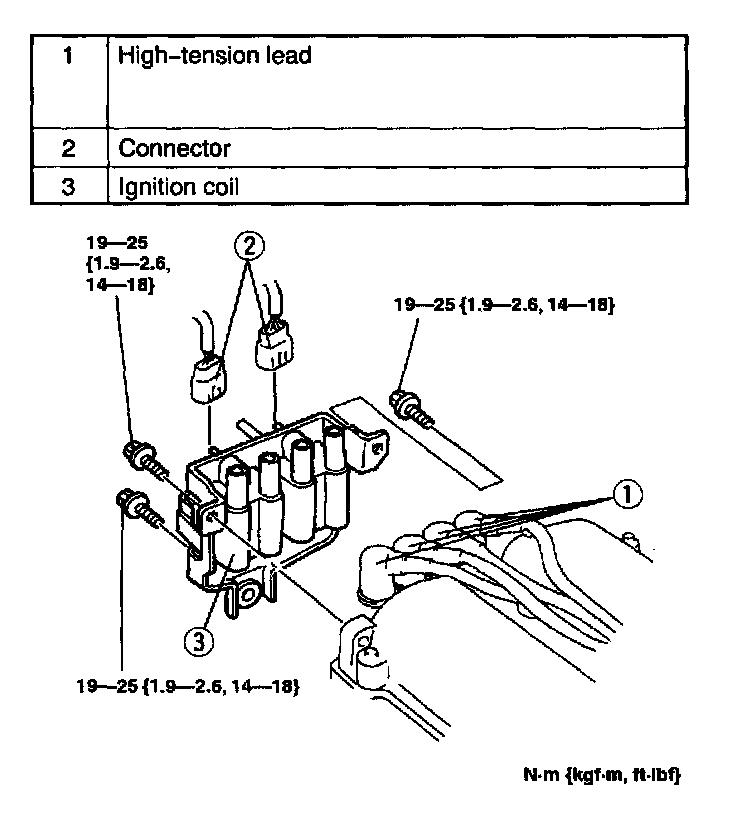 | 1 | High-tension lead |
|---|---|
| 2 | Connector |
| 3 | Ignition coil |

19—25 {1.9—2.6, 14—18}

2

19—25 {1.9—2.6, 14—18}

1

3

19—25 {1.9—2.6, 14—18}

N·m {kgf·m, ft·lbf}