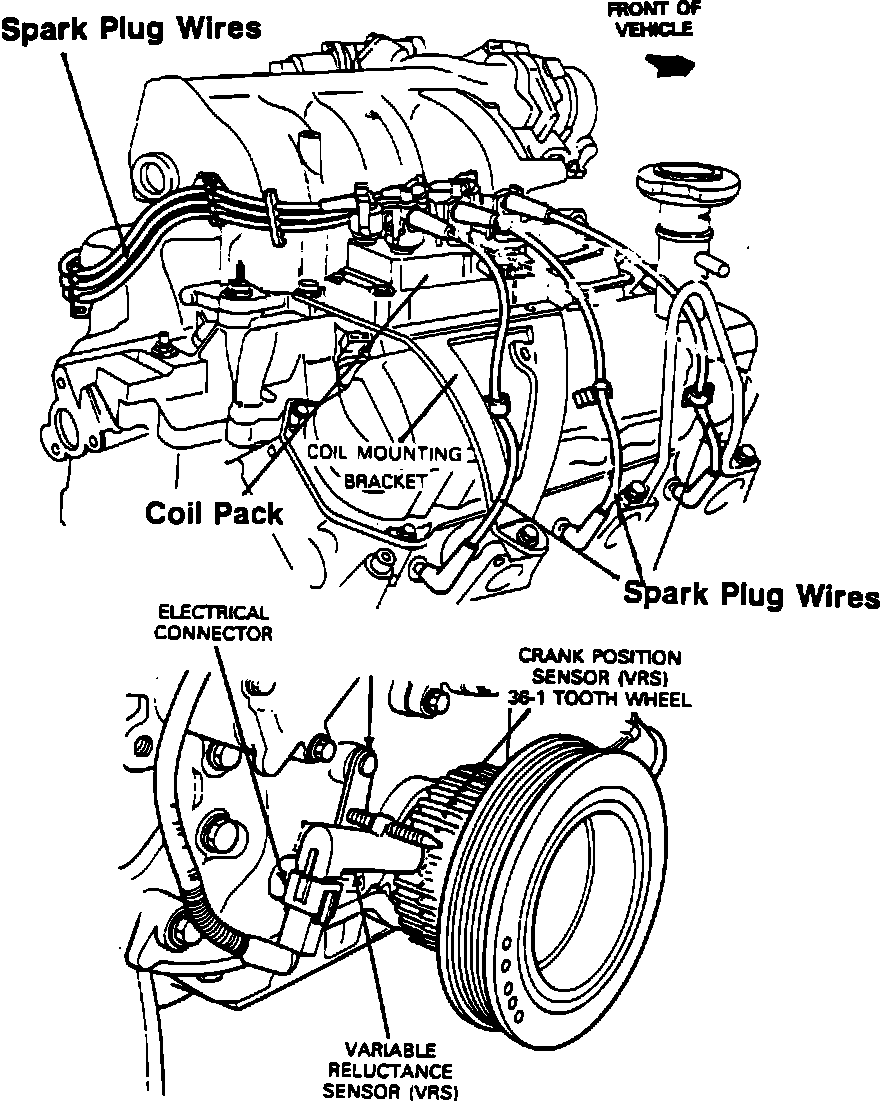 Spark Plug Wires

FRONT OF VEHICLE

COIL MOUNTING BRACKET

Coil Pack

Spark Plug Wires

ELECTRICAL CONNECTOR

CRANK POSITION SENSOR (VRS) 36-1 TOOTH WHEEL

VARIABLE RELUCTANCE SENSOR (VRS)