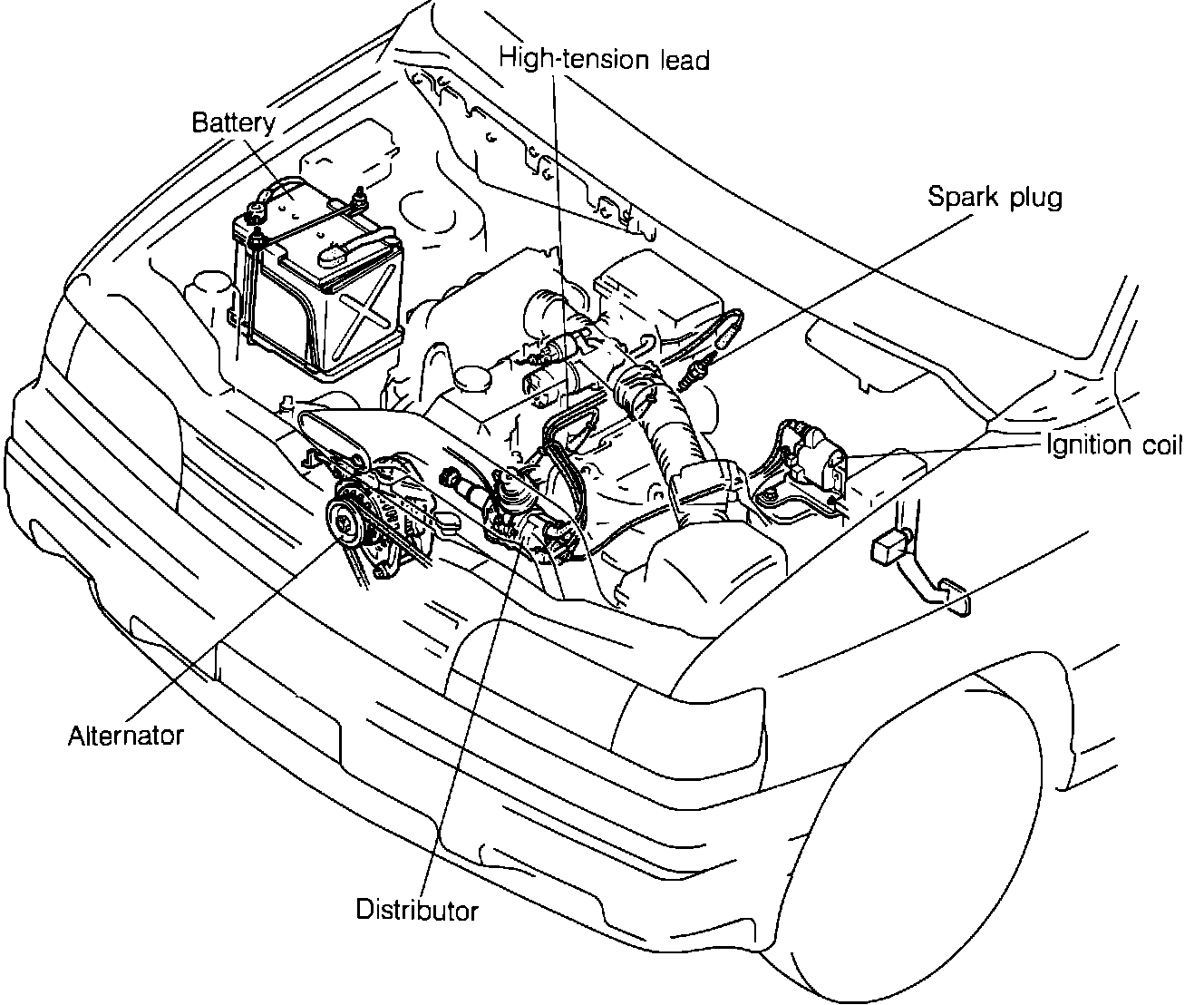 High-tension lead

Battery

Spark plug

Ignition coil

Alternator

Distributor