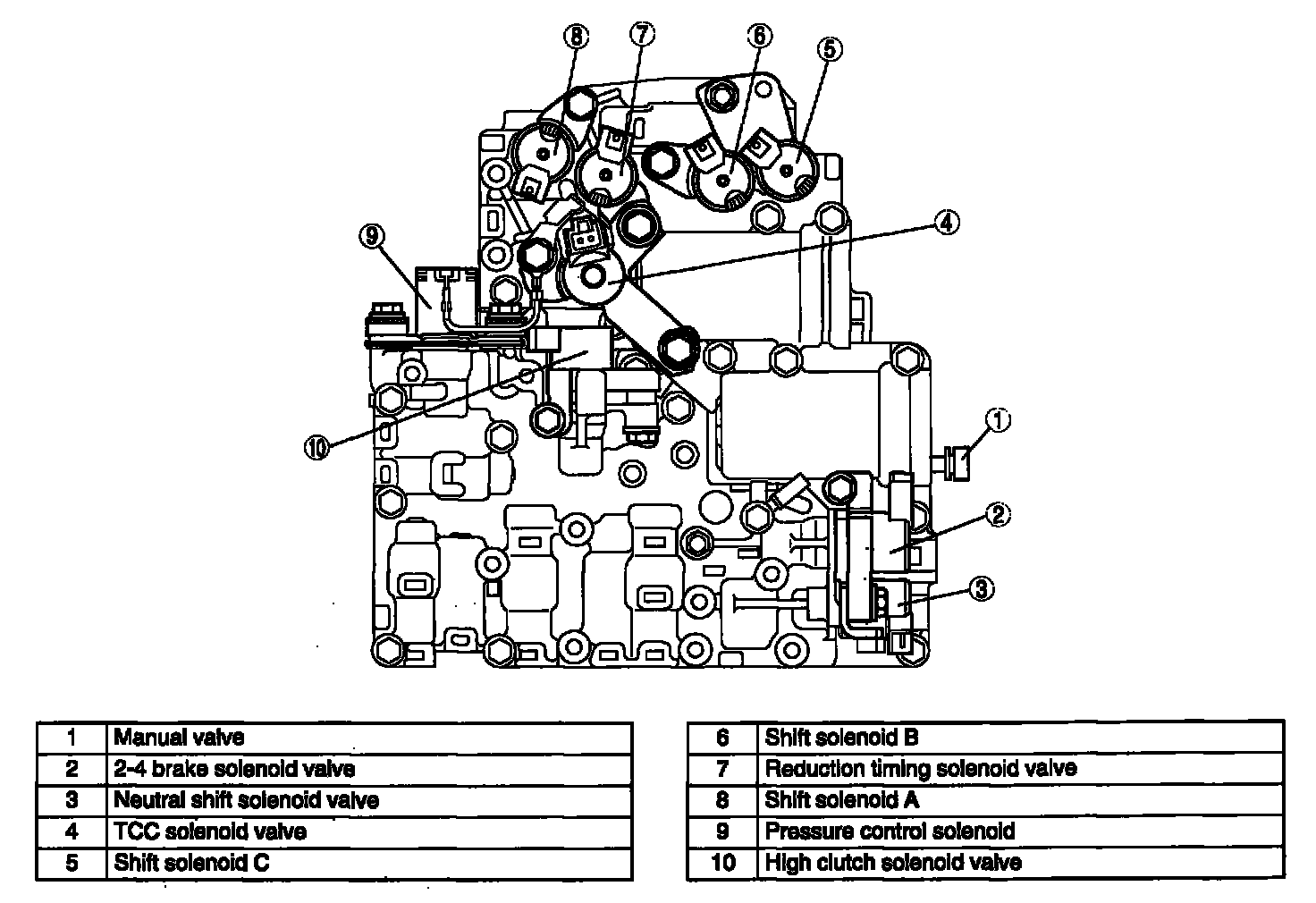 8 7 6 5

4

9

10

1

2

3

| 1 | Manual valve |
|---|---|
| 2 | 2-4 brake solenoid valve |
| 3 | Neutral shift solenoid valve |
| 4 | TCC solenoid valve |
| 5 | Shift solenoid C |

| 6 | Shift solenoid B |
|---|---|
| 7 | Reduction timing solenoid valve |
| 8 | Shift solenoid A |
| 9 | Pressure control solenoid |
| 10 | High clutch solenoid valve |