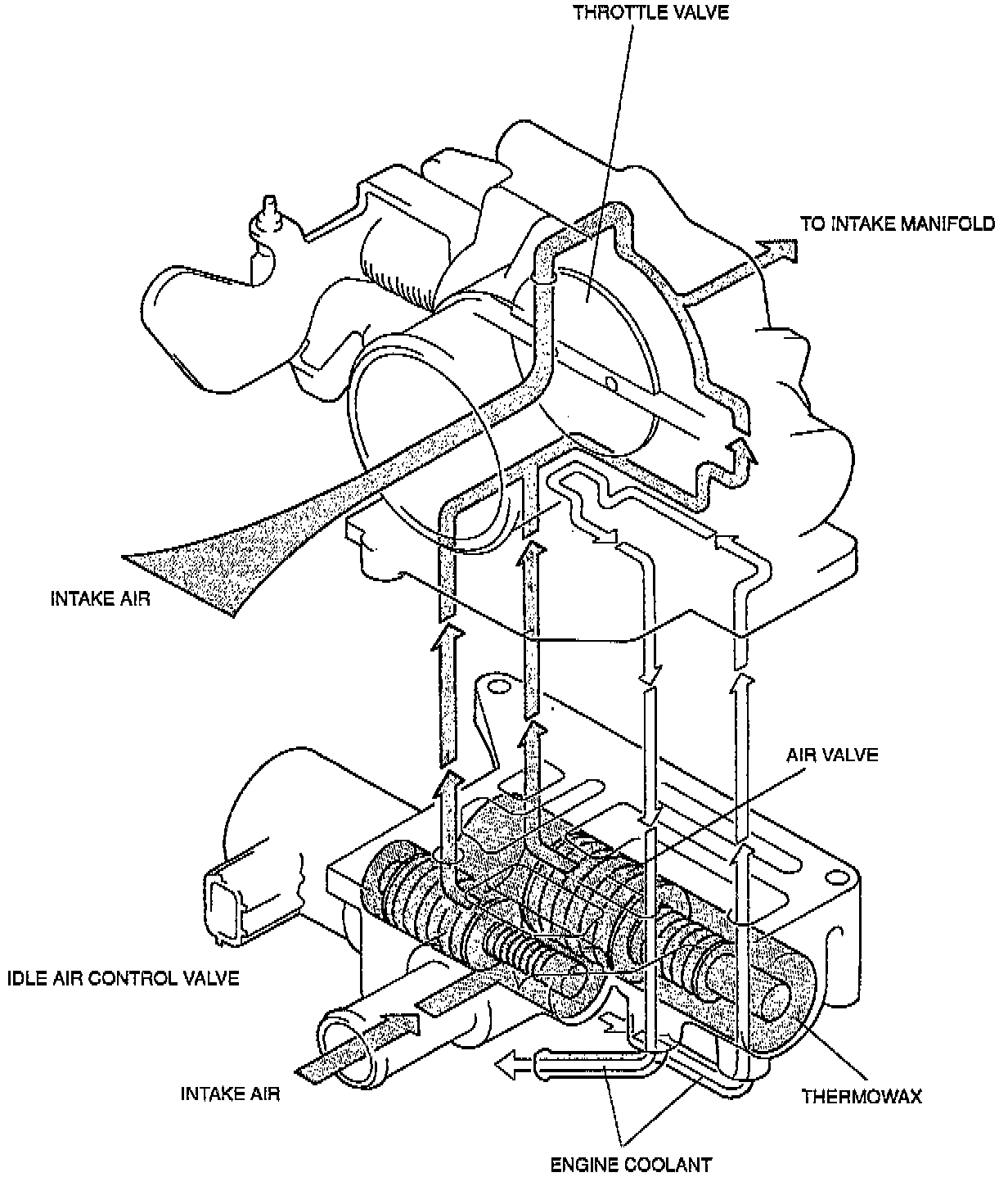 THROTTLE VALVE

TO INTAKE MANIFOLD

INTAKE AIR

AIR VALVE

IDLE AIR CONTROL VALVE

INTAKE AIR

THERMOWAX

ENGINE COOLANT