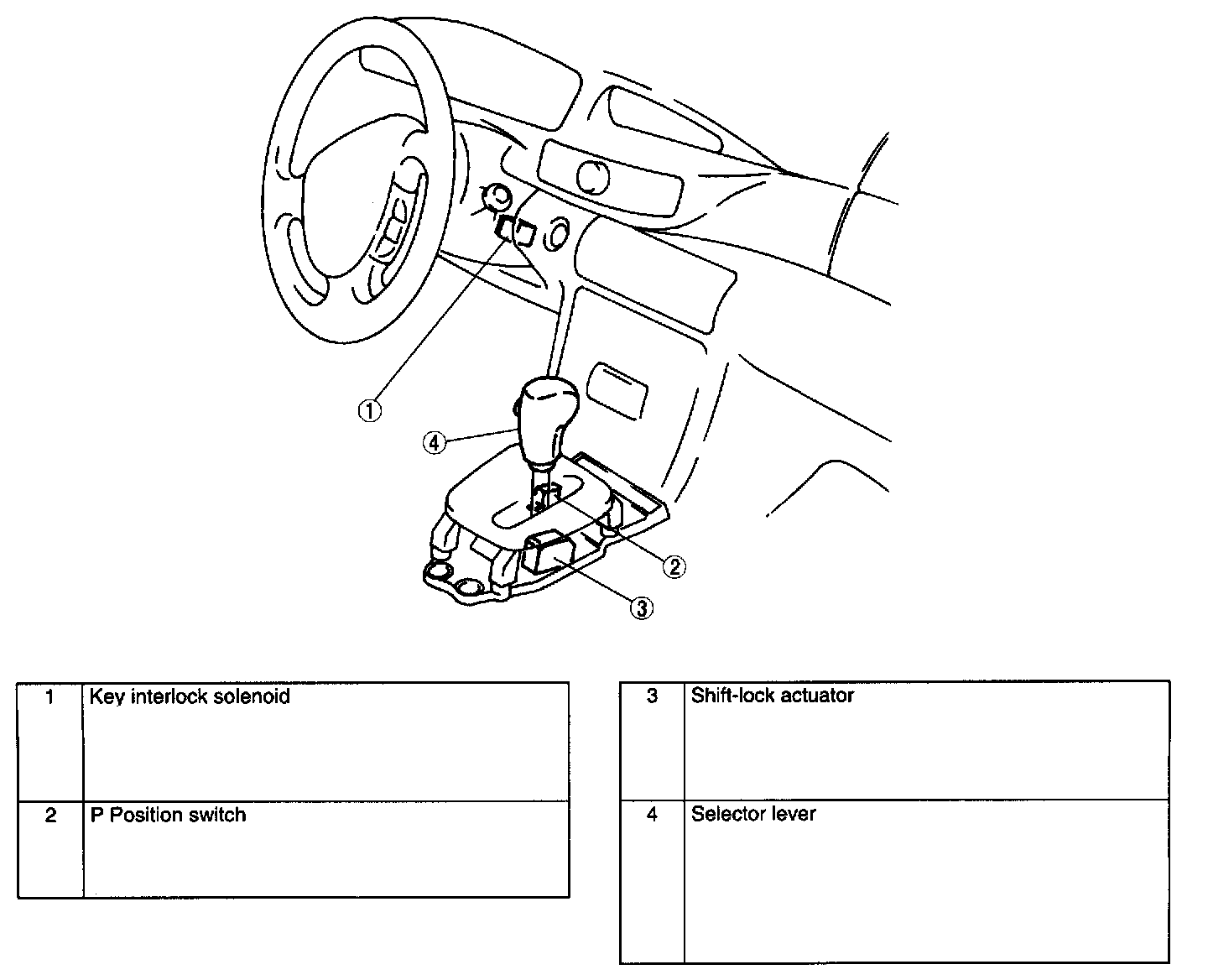 ①
④
②
③

| 1 | Key interlock solenoid |
|---|---|
| 2 | P Position switch |

| 3 | Shift-lock actuator |
|---|---|
| 4 | Selector lever |