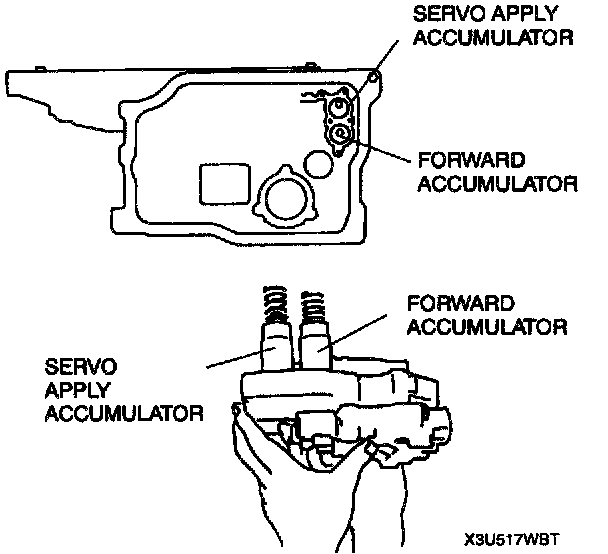 SERVO APPLY ACCUMULATOR

FORWARD ACCUMULATOR

FORWARD ACCUMULATOR

SERVO APPLY ACCUMULATOR

X3U517WBT