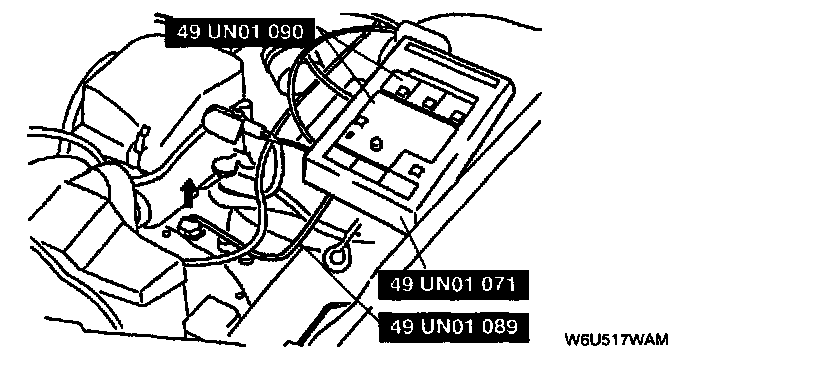 49 UN01 090

49 UN01 071

49 UN01 089

W6U517WAM