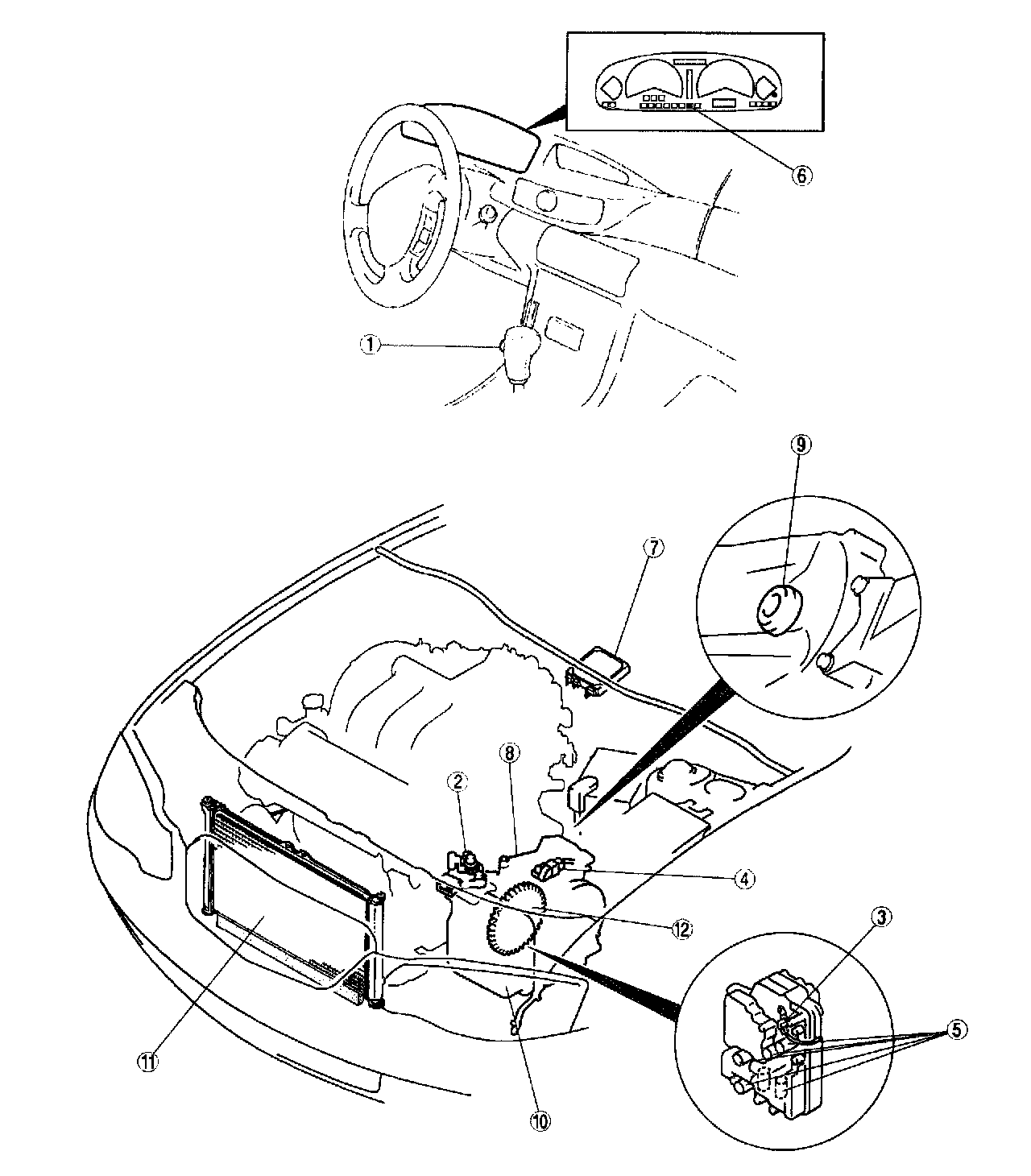 6
1
9
7
8
2
4
12
3
5
11
10