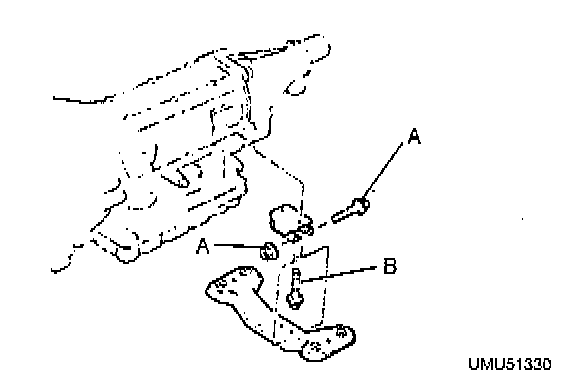 A
A
B
UMU51330