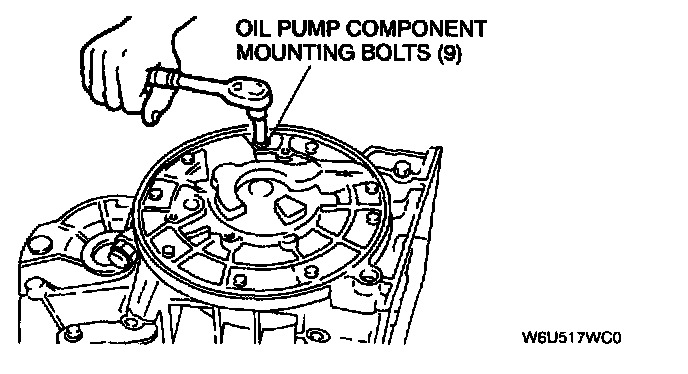 OIL PUMP COMPONENT MOUNTING BOLTS (9)

W6U517WC0