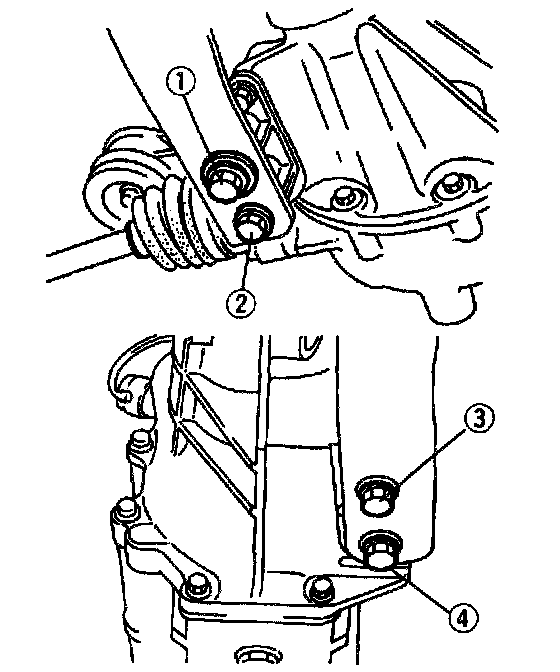 1
2
3
4