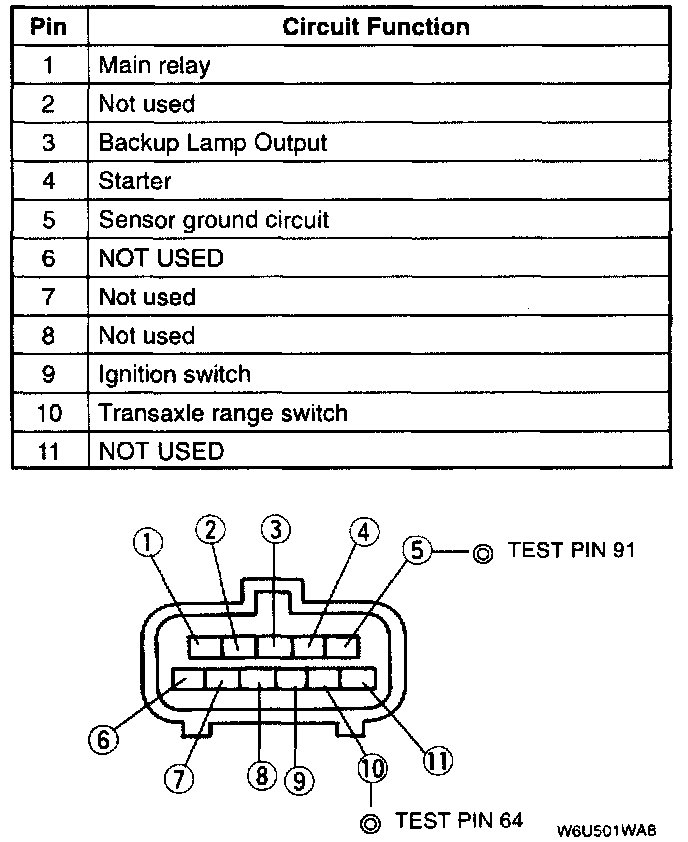 | Pin | Circuit Function |
|---|---|
| 1 | Main relay |
| 2 | Not used |
| 3 | Backup Lamp Output |
| 4 | Starter |
| 5 | Sensor ground circuit |
| 6 | NOT USED |
| 7 | Not used |
| 8 | Not used |
| 9 | Ignition switch |
| 10 | Transaxle range switch |
| 11 | NOT USED |

1 2 3 4 5 TEST PIN 91
6 7 8 9 10 11
TEST PIN 64
W6U501WA8