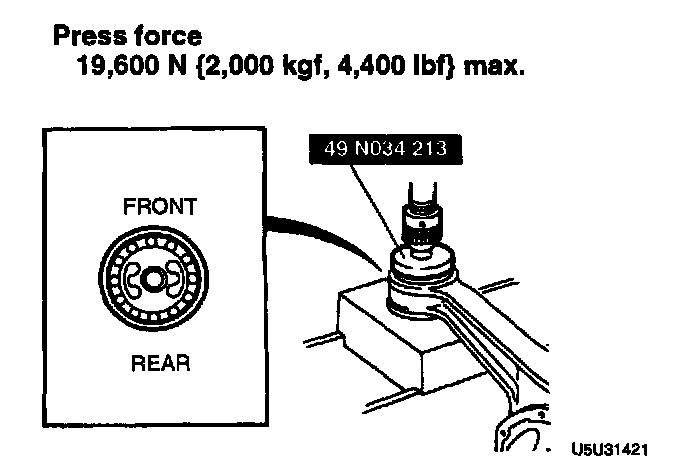 Press force
19,600 N {2,000 kgf, 4,400 lbf} max.

49 N034 213

FRONT

REAR

U5U31421