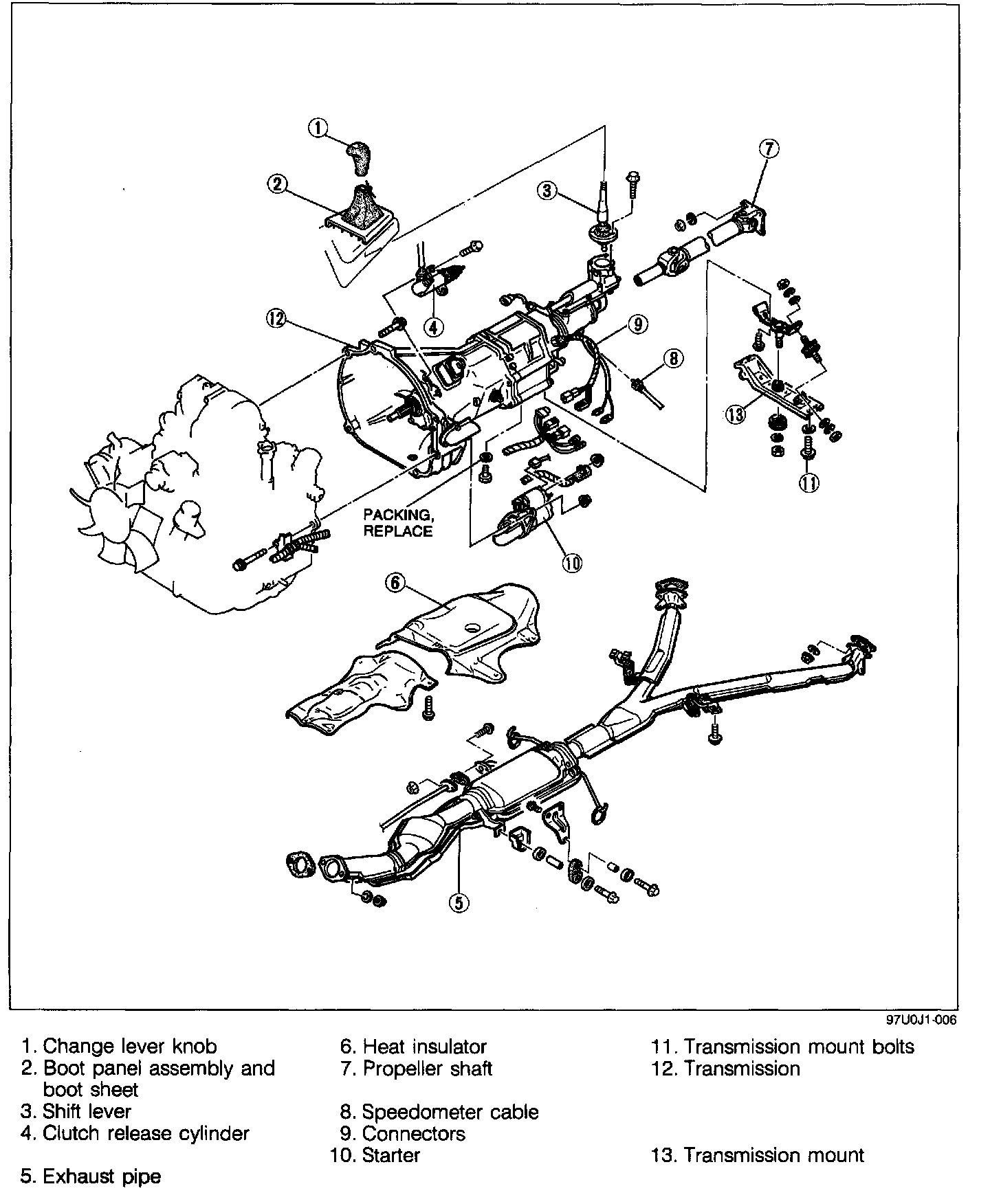 1
2
3
7
4
12
9
8
13
11
PACKING, REPLACE
10
6
5

97U0J1-006

1. Change lever knob
2. Boot panel assembly and boot sheet
3. Shift lever
4. Clutch release cylinder
5. Exhaust pipe

6. Heat insulator
7. Propeller shaft
8. Speedometer cable
9. Connectors
10. Starter

11. Transmission mount bolts
12. Transmission
13. Transmission mount