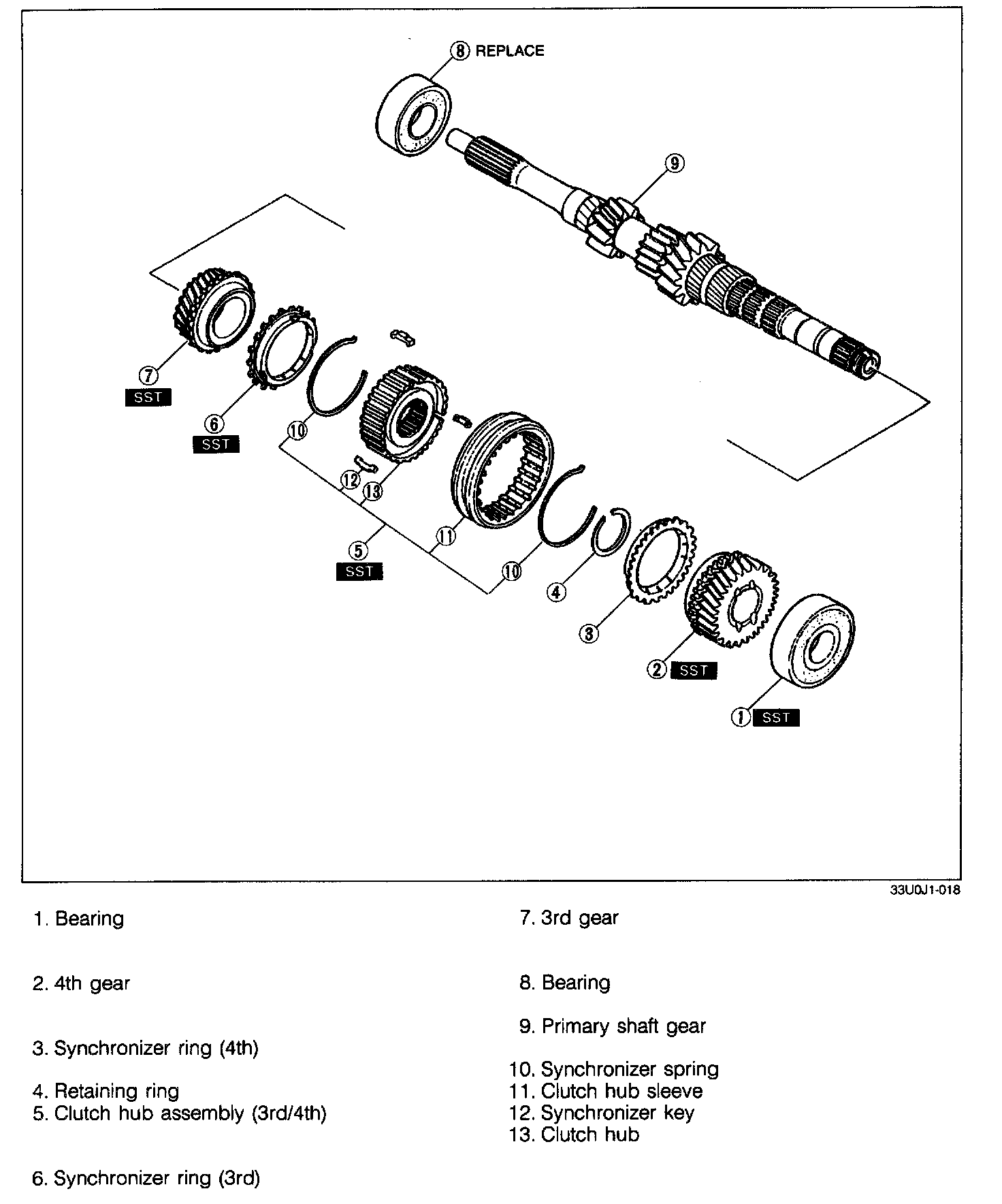 8 REPLACE

9

7
SST

6
SST

10

12

13

5
SST

11

10

4

3

2 SST

1 SST

33U0J1-018

1. Bearing

2. 4th gear

3. Synchronizer ring (4th)

4. Retaining ring
5. Clutch hub assembly (3rd/4th)

6. Synchronizer ring (3rd)

7. 3rd gear

8. Bearing

9. Primary shaft gear

10. Synchronizer spring
11. Clutch hub sleeve
12. Synchronizer key
13. Clutch hub