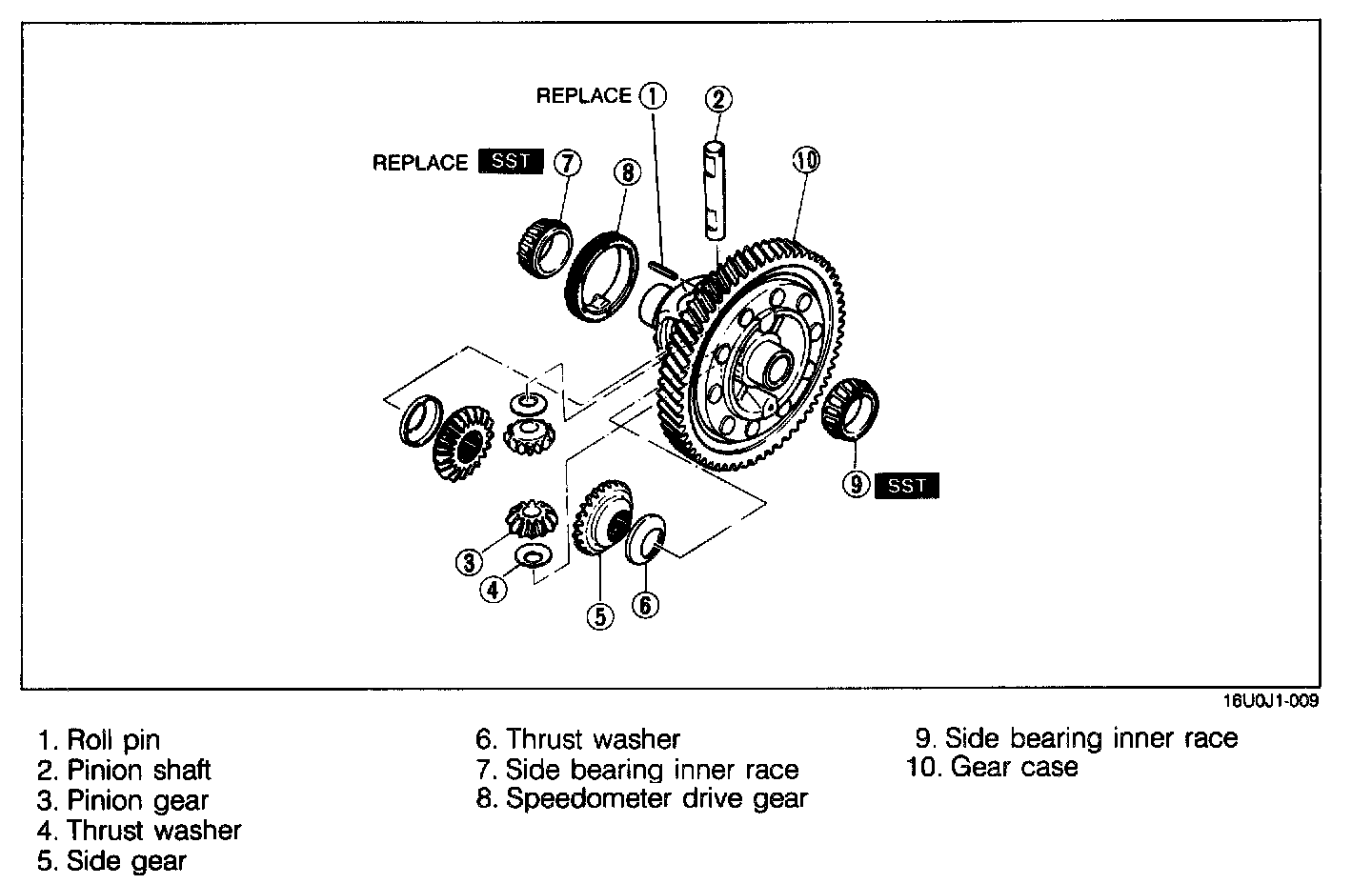 REPLACE 1
2
REPLACE SST 7
8
10
9 SST
3
4
5
6

16U0J1-009

1. Roll pin
2. Pinion shaft
3. Pinion gear
4. Thrust washer
5. Side gear

6. Thrust washer
7. Side bearing inner race
8. Speedometer drive gear

9. Side bearing inner race
10. Gear case