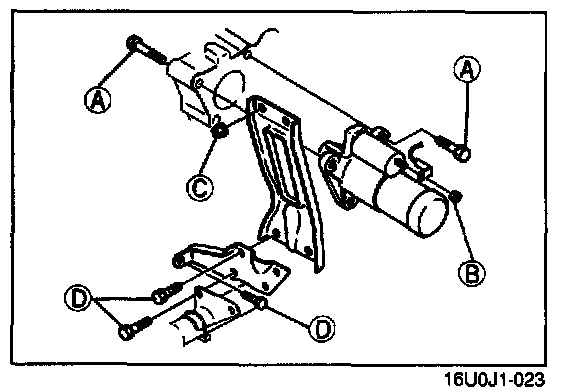 A
A
C
B
D
D
16U0J1-023