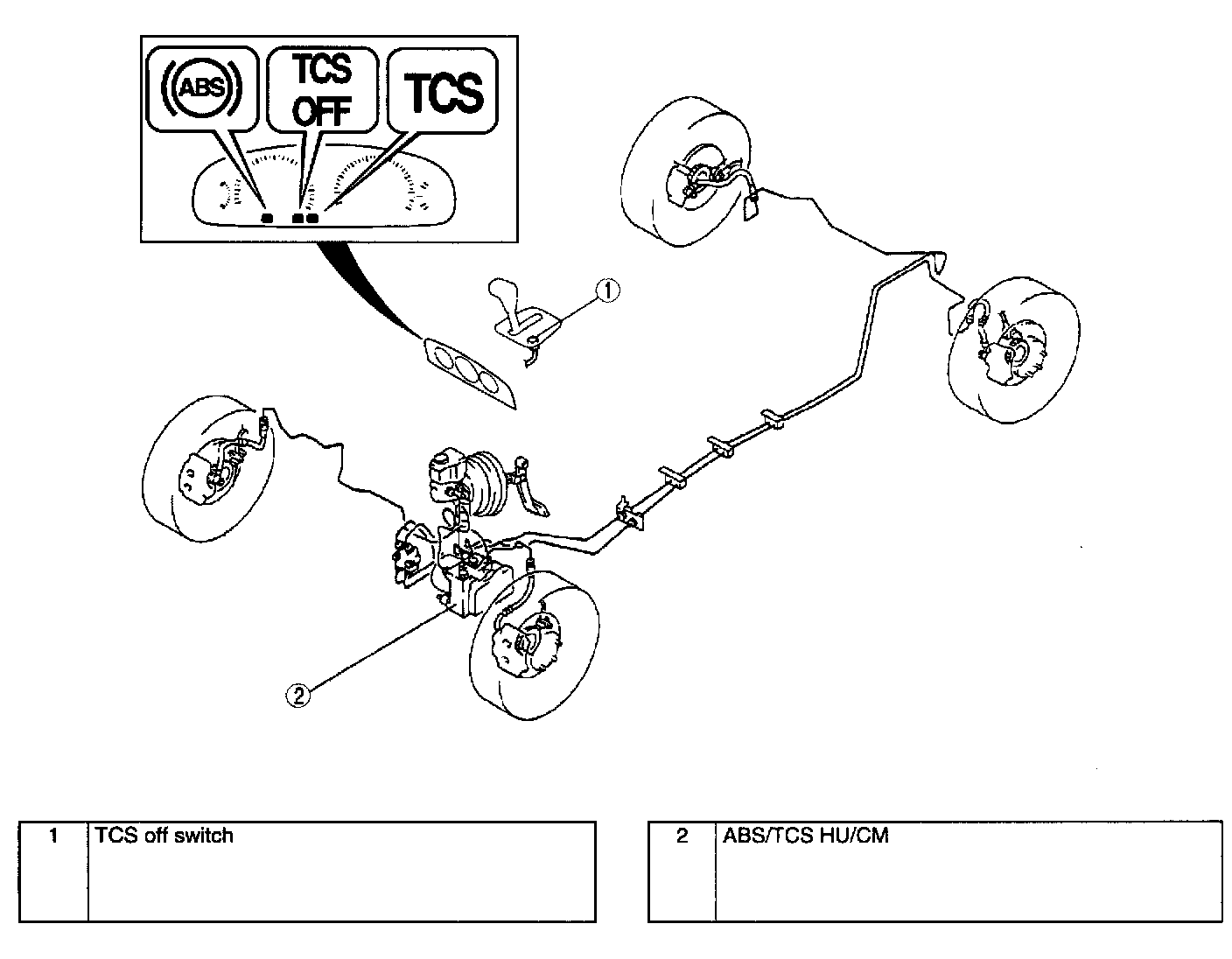 ABS
TCS OFF
TCS

1

2

| 1 | TCS off switch |
|---|---|

| 2 | ABS/TCS HU/CM |
|---|---|