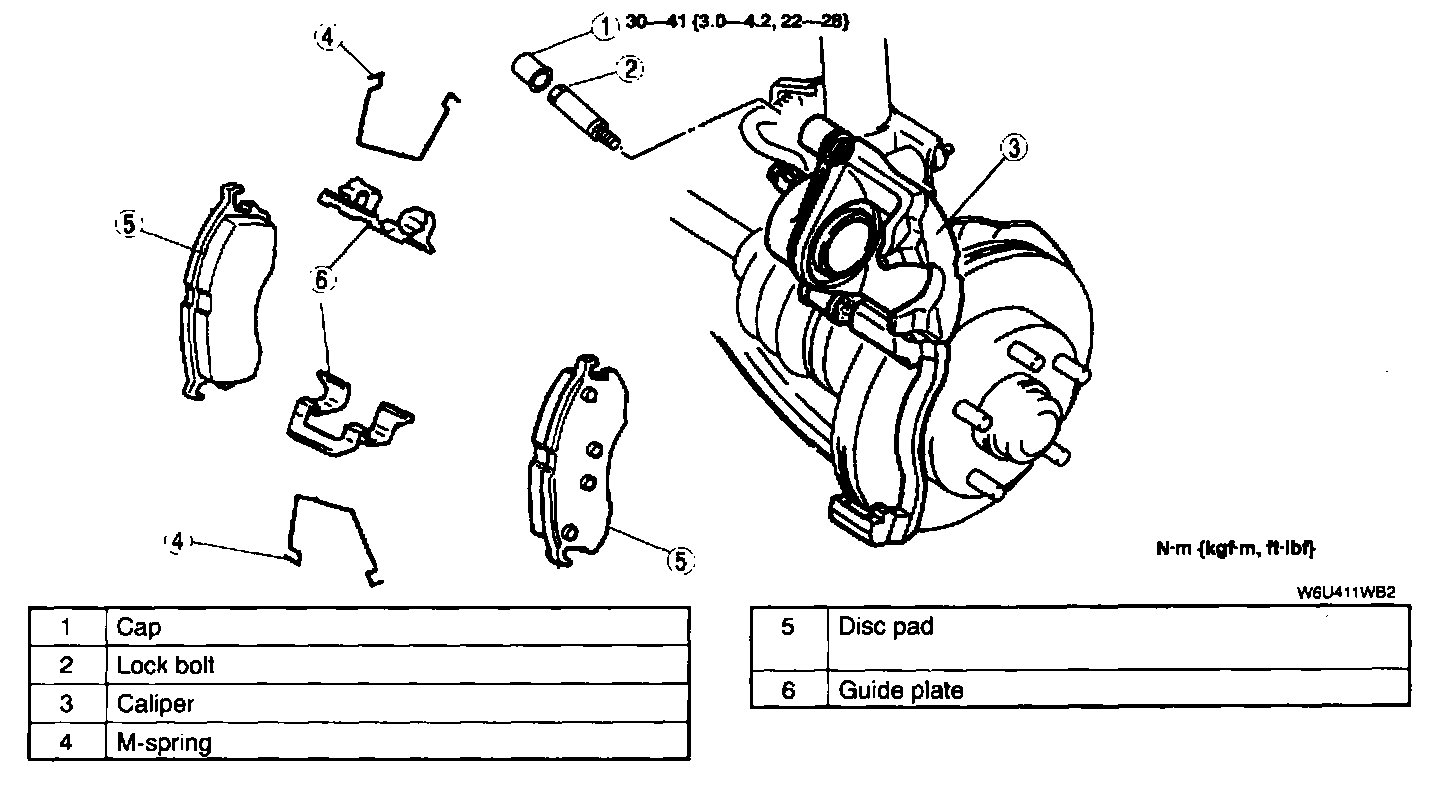 4

1 30—41 {3.0—4.2, 22—28}

2

3

5

6

4

5

N·m {kgf·m, ft·lbf}

W6U411WB2

| 1 | Cap |
|---|---|
| 2 | Lock bolt |
| 3 | Caliper |
| 4 | M-spring |

| 5 | Disc pad |
|---|---|
| 6 | Guide plate |