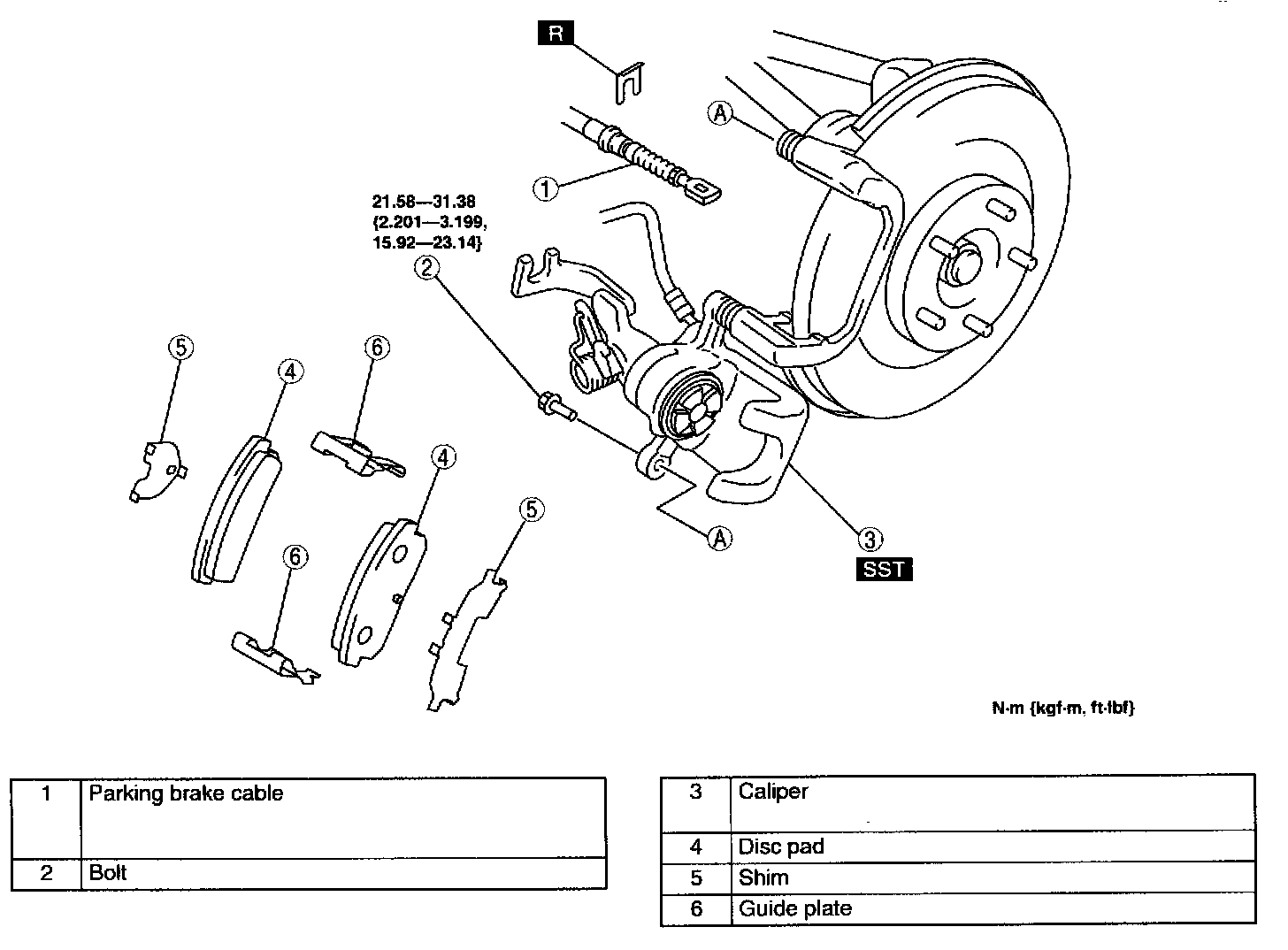 R

A

1

21.58—31.38
{2.201—3.199,
15.92—23.14}

2

5

4

6

4

6

5

A

3

SST

N·m {kgf·m, ft·lbf}

| 1 | Parking brake cable |
|---|---|
| 2 | Bolt |

| 3 | Caliper |
|---|---|
| 4 | Disc pad |
| 5 | Shim |
| 6 | Guide plate |