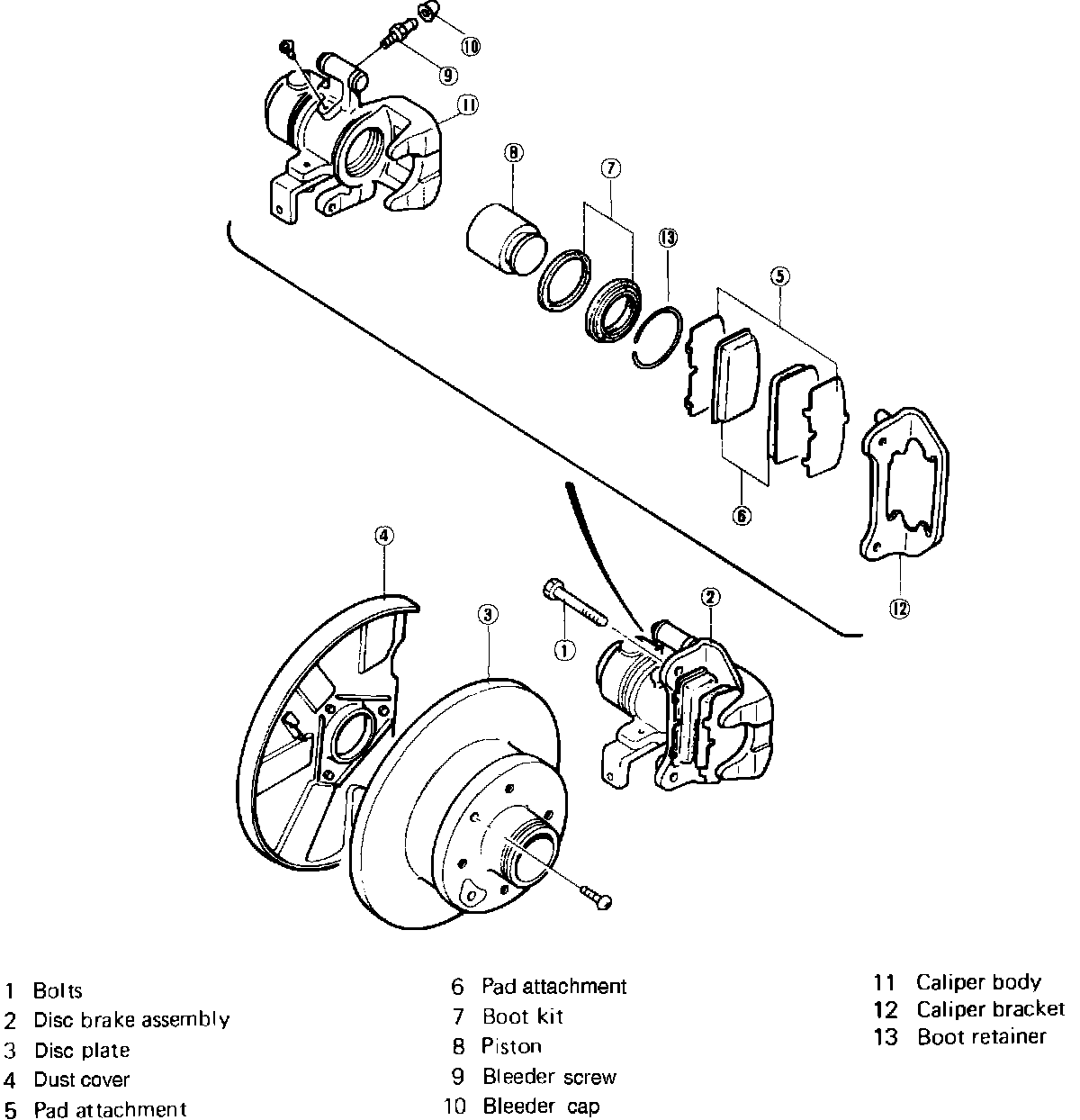 10
9
11
8
7
13
5
6
12
4
3
1
2

1 Bolts
2 Disc brake assembly
3 Disc plate
4 Dust cover
5 Pad attachment

6 Pad attachment
7 Boot kit
8 Piston
9 Bleeder screw
10 Bleeder cap

11 Caliper body
12 Caliper bracket
13 Boot retainer