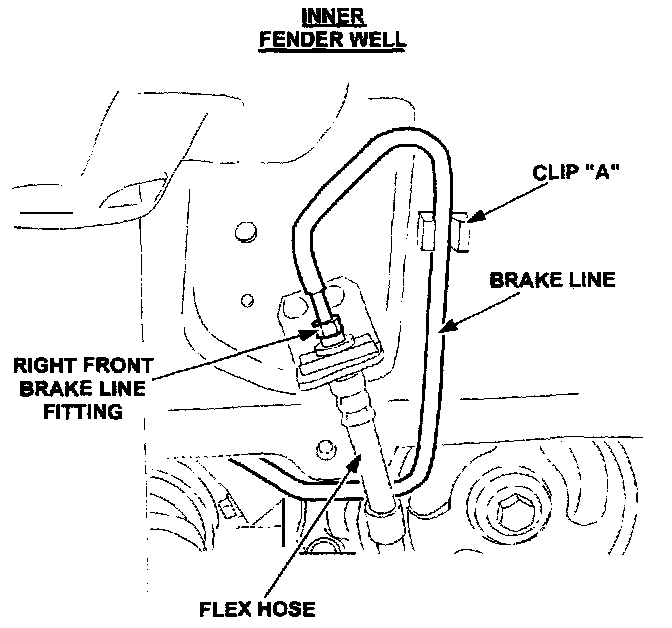 INNER
FENDER WELL

CLIP "A"

BRAKE LINE

RIGHT FRONT
BRAKE LINE
FITTING

FLEX HOSE