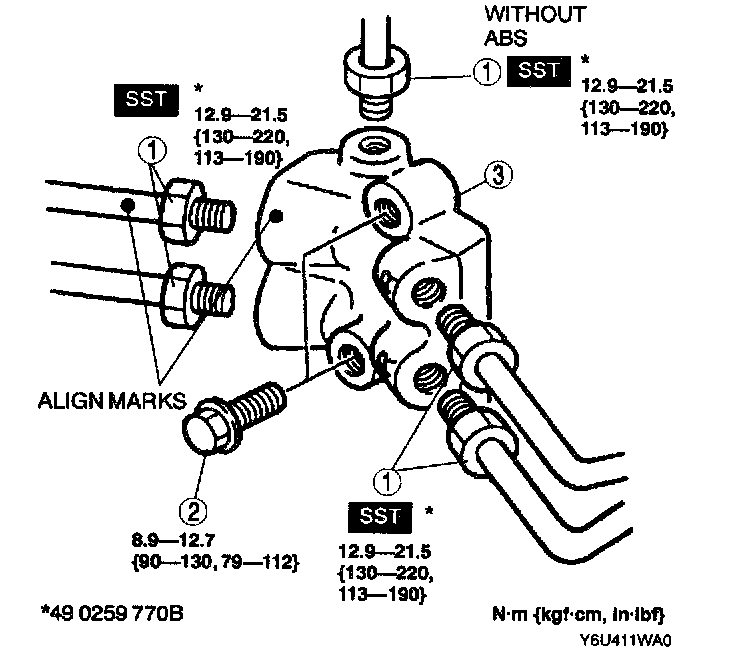 WITHOUT ABS

① SST *
12.9—21.5
{130—220,
113—190}

SST *
12.9—21.5
{130—220,
113—190}

①

③

ALIGN MARKS

②
8.9—12.7
{90—130, 79—112}

①
SST *
12.9—21.5
{130—220,
113—190}

*49 0259 770B

N·m {kgf·cm, in·lbf}

Y6U411WA0