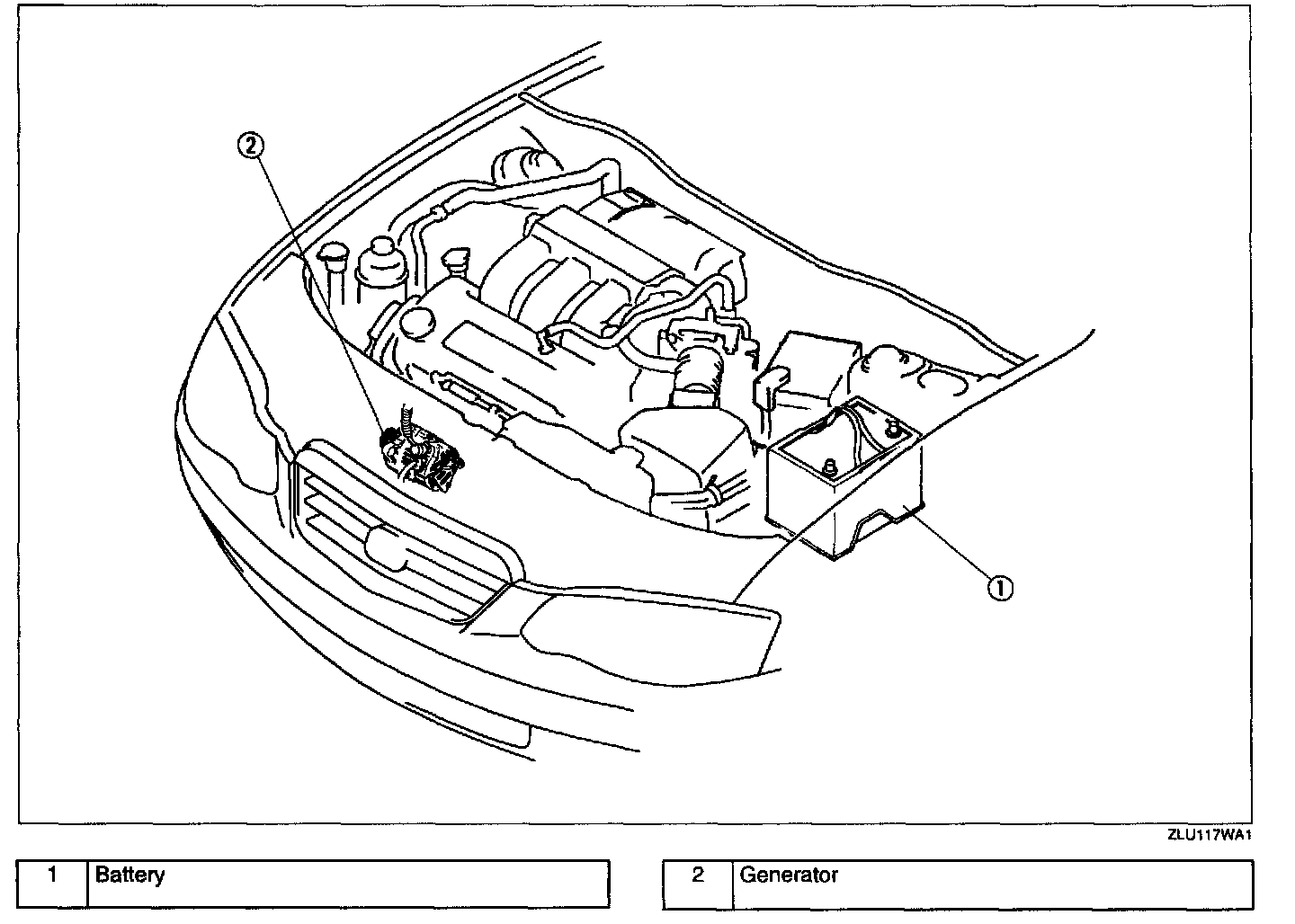 2

1

ZLU117WA1

| 1 | Battery |
|---|---|

| 2 | Generator |
|---|---|