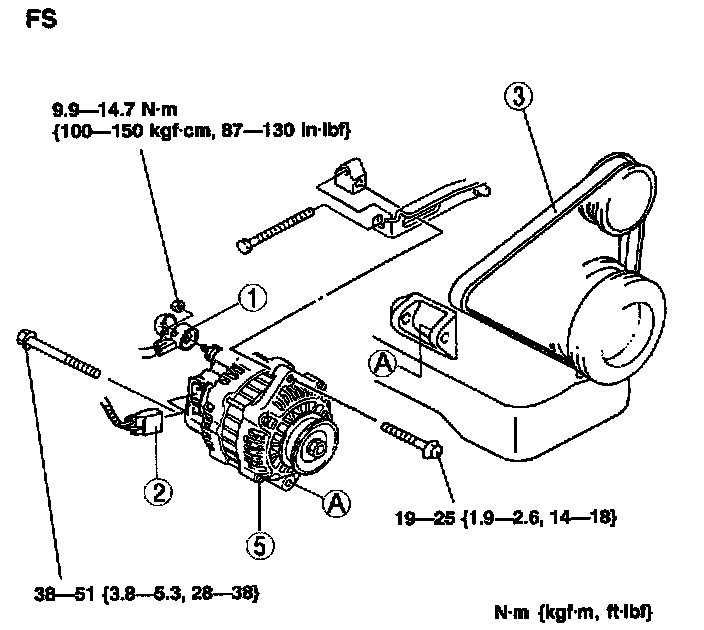 FS

9.9—14.7 N·m
{100—150 kgf·cm, 87—130 in·lbf}

3

1

A

2

A

5

19—25 {1.9—2.6, 14—18}

38—51 {3.8—5.3, 28—38}

N·m {kgf·m, ft·lbf}