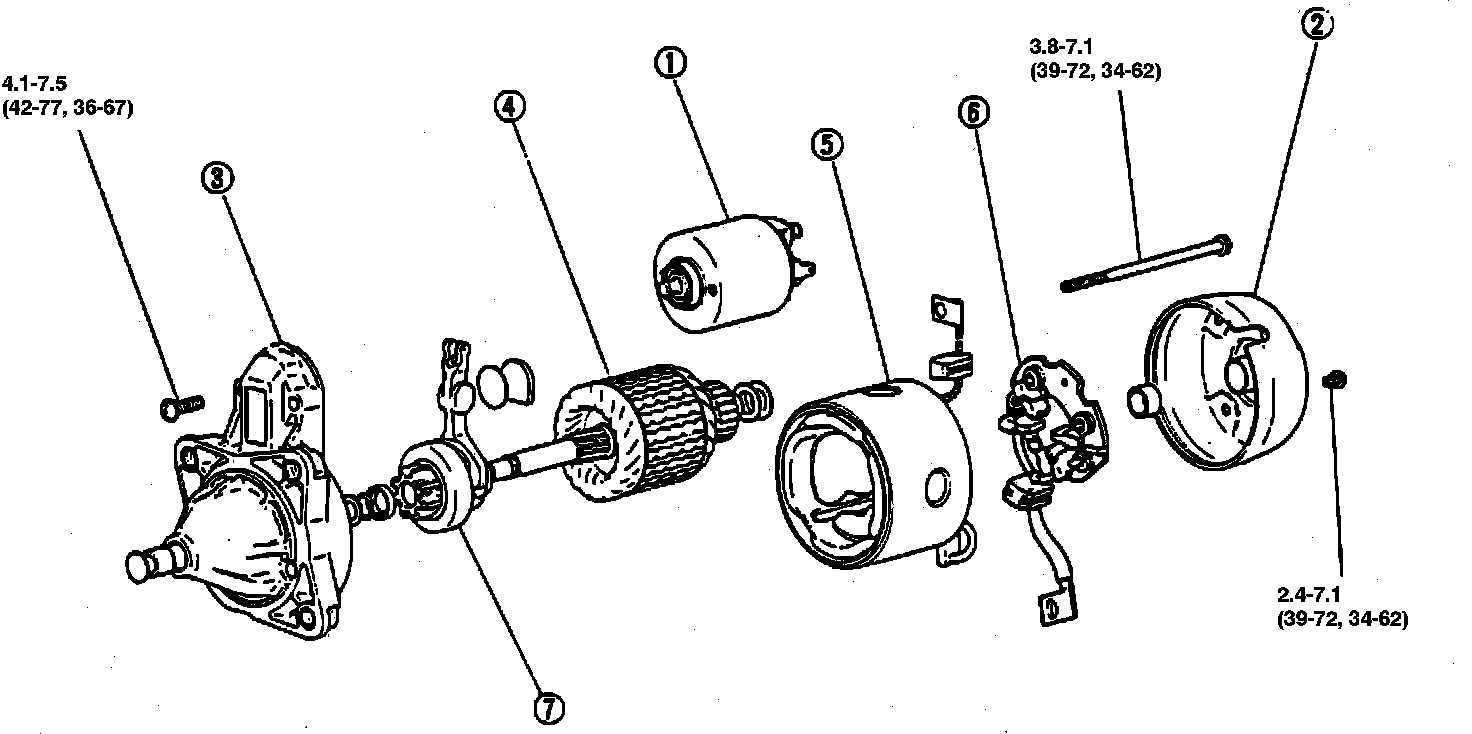 4.1-7.5
(42-77, 36-67)

3

4

1

5

6

3.8-7.1
(39-72, 34-62)

2

7

2.4-7.1
(39-72, 34-62)