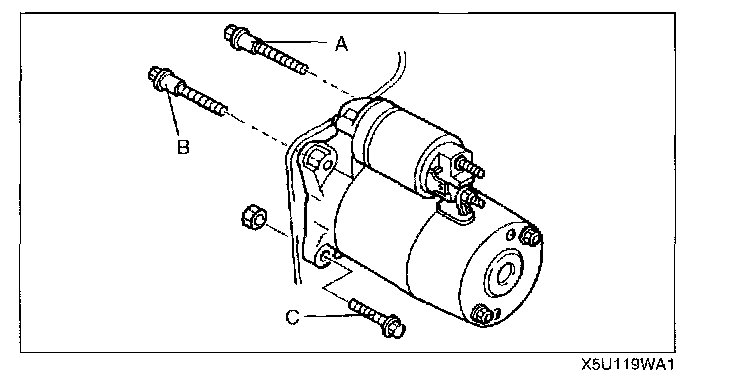 A
B
C
X5U119WA1