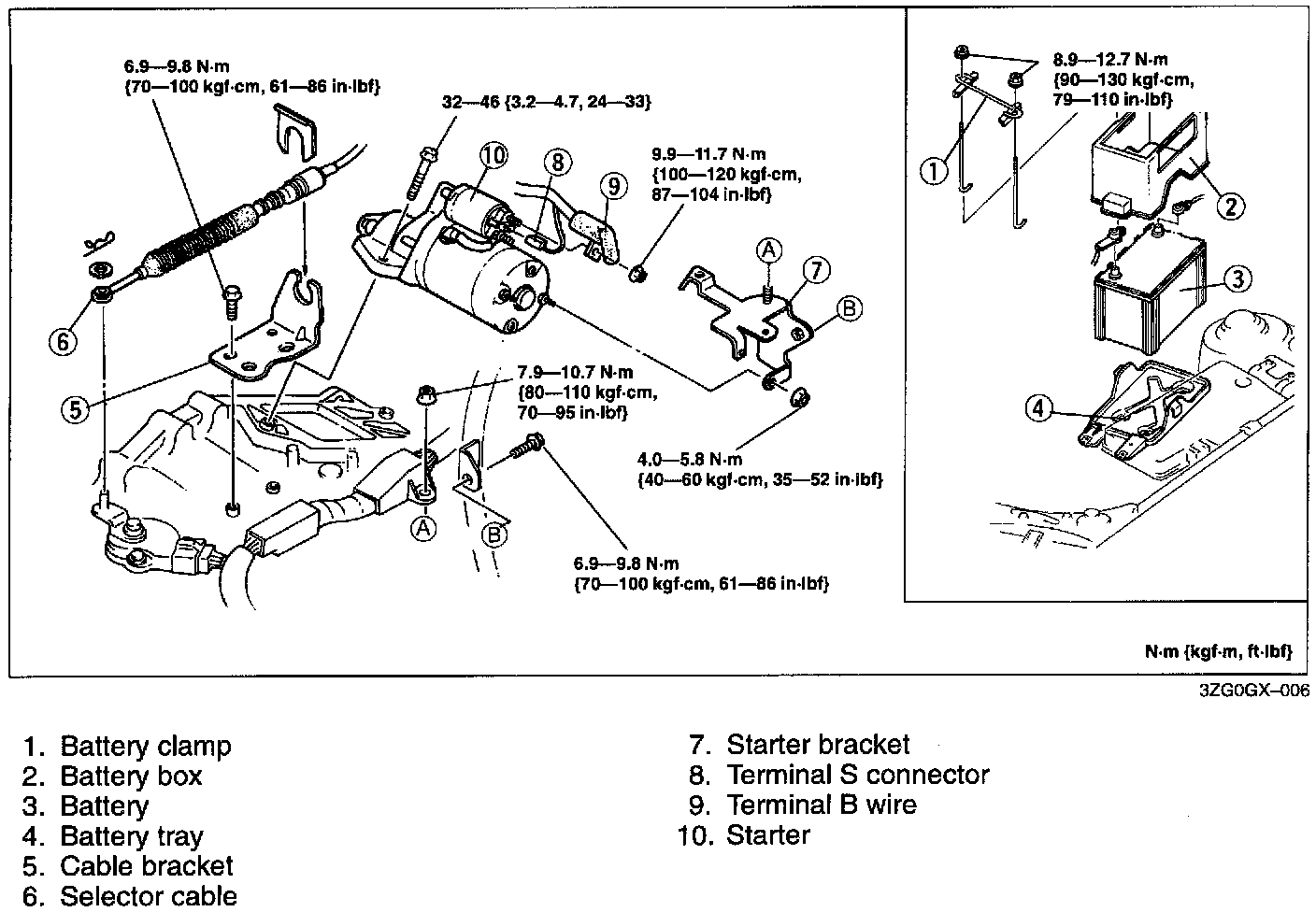 6.9—9.8 N·m {70—100 kgf·cm, 61—86 in·lbf}

32—46 {3.2—4.7, 24—33}

10

8

9

9.9—11.7 N·m {100—120 kgf·cm, 87—104 in·lbf}

A

7

B

6

5

7.9—10.7 N·m {80—110 kgf·cm, 70—95 in·lbf}

4.0—5.8 N·m {40—60 kgf·cm, 35—52 in·lbf}

A

B

6.9—9.8 N·m {70—100 kgf·cm, 61—86 in·lbf}

8.9—12.7 N·m {90—130 kgf·cm, 79—110 in·lbf}

1

2

3

4

N·m {kgf·m, ft·lbf}

3ZG0GX–006

1. Battery clamp
2. Battery box
3. Battery
4. Battery tray
5. Cable bracket
6. Selector cable
7. Starter bracket
8. Terminal S connector
9. Terminal B wire
10. Starter