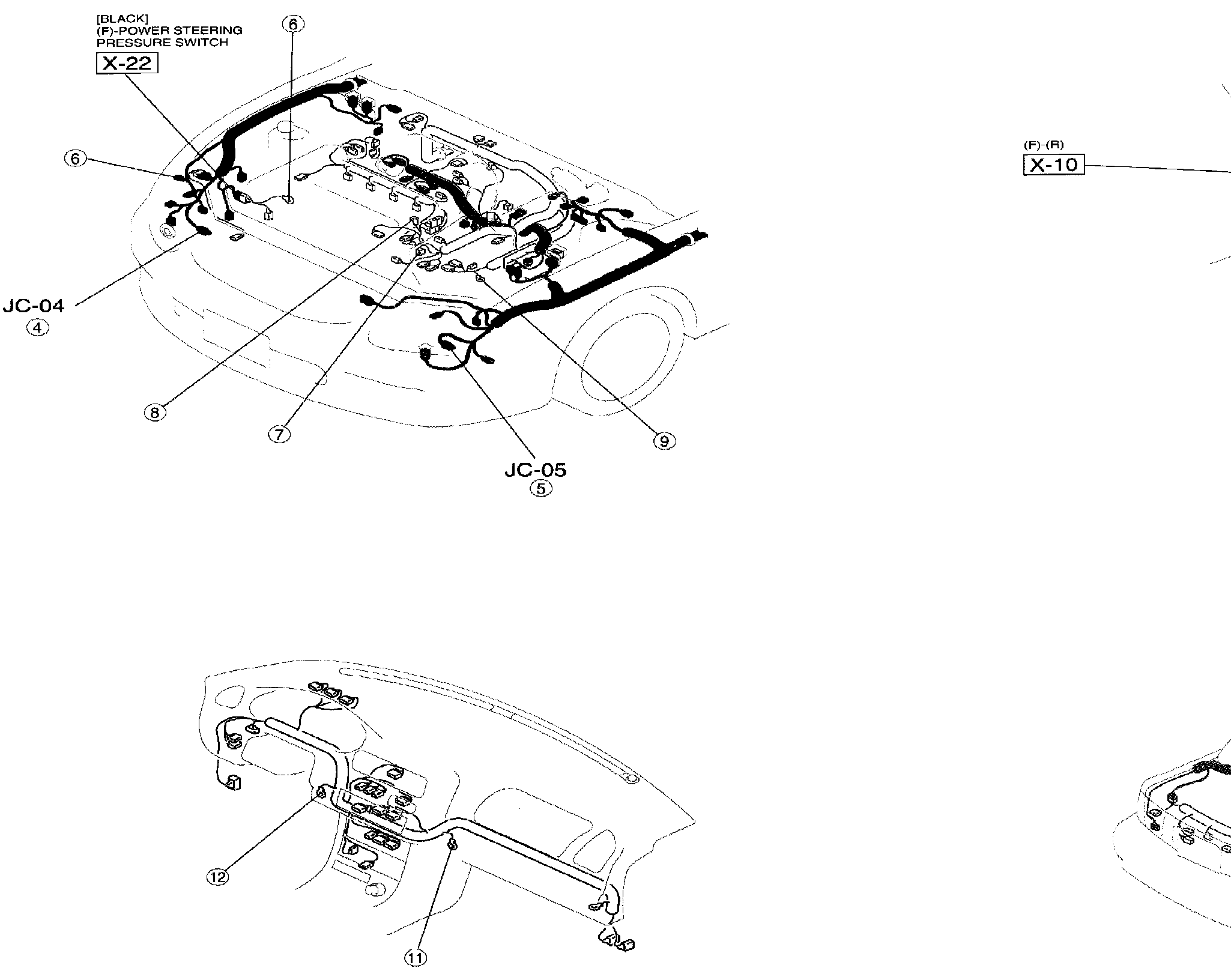 [BLACK]
(F)-POWER STEERING PRESSURE SWITCH
X-22

⑥

⑥

JC-04
④

⑧

⑦

⑨

JC-05
⑤

(F)-(R)
X-10

⑫

⑪