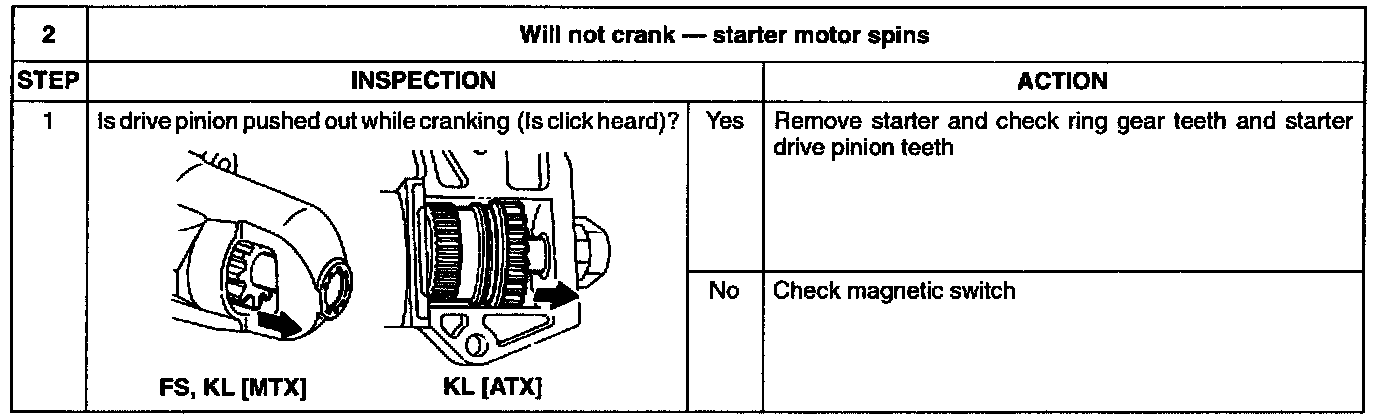 | 2 | Will not crank — starter motor spins | | |
|---|---|---|---|
| STEP | INSPECTION | | ACTION |
| 1 | Is drive pinion pushed out while cranking (Is click heard)? FS, KL [MTX] KL [ATX] | Yes | Remove starter and check ring gear teeth and starter drive pinion teeth |
| | | No | Check magnetic switch |