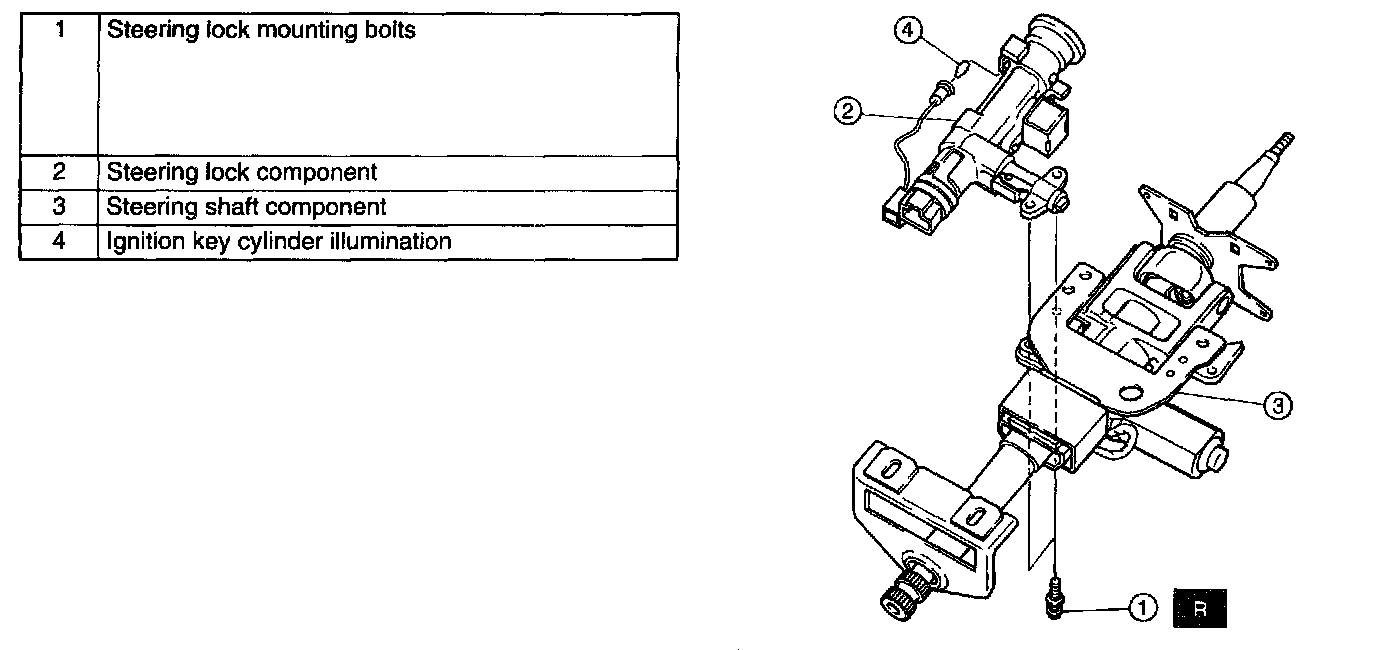 | 1 | Steering lock mounting bolts |
|---|---|
| 2 | Steering lock component |
| 3 | Steering shaft component |
| 4 | Ignition key cylinder illumination |

4
2
3
1
R