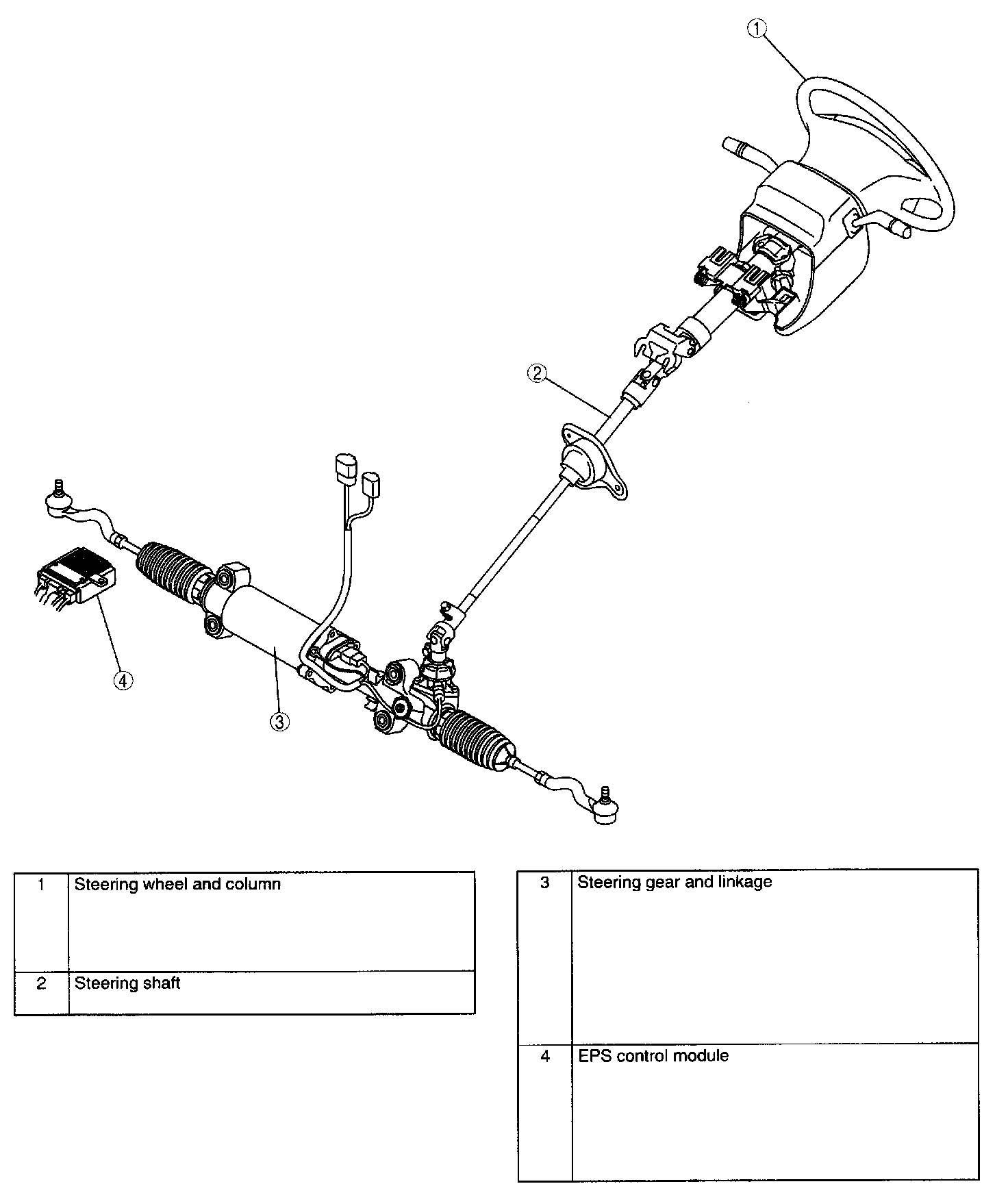 ①

②

④

③

| 1 | Steering wheel and column |
|---|---|
| 2 | Steering shaft |

| 3 | Steering gear and linkage |
|---|---|
| 4 | EPS control module |