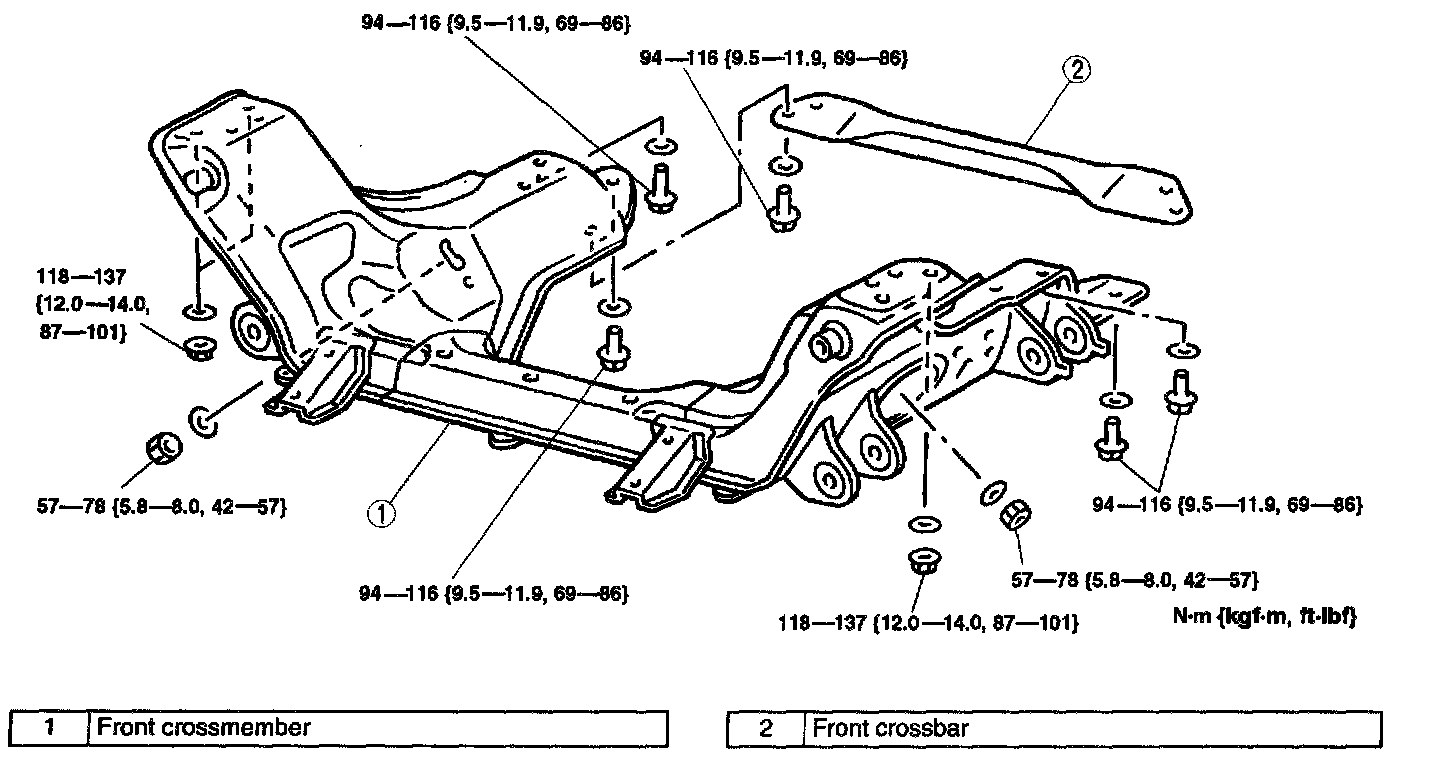 94—116 {9.5—11.9, 69—86}

94—116 {9.5—11.9, 69—86}

②

118—137 {12.0—14.0, 87—101}

57—78 {5.8—8.0, 42—57}

①

94—116 {9.5—11.9, 69—86}

94—116 {9.5—11.9, 69—86}

57—78 {5.8—8.0, 42—57}

118—137 {12.0—14.0, 87—101}

N·m {kgf·m, ft·lbf}

| 1 | Front crossmember |
|---|---|

| 2 | Front crossbar |
|---|---|