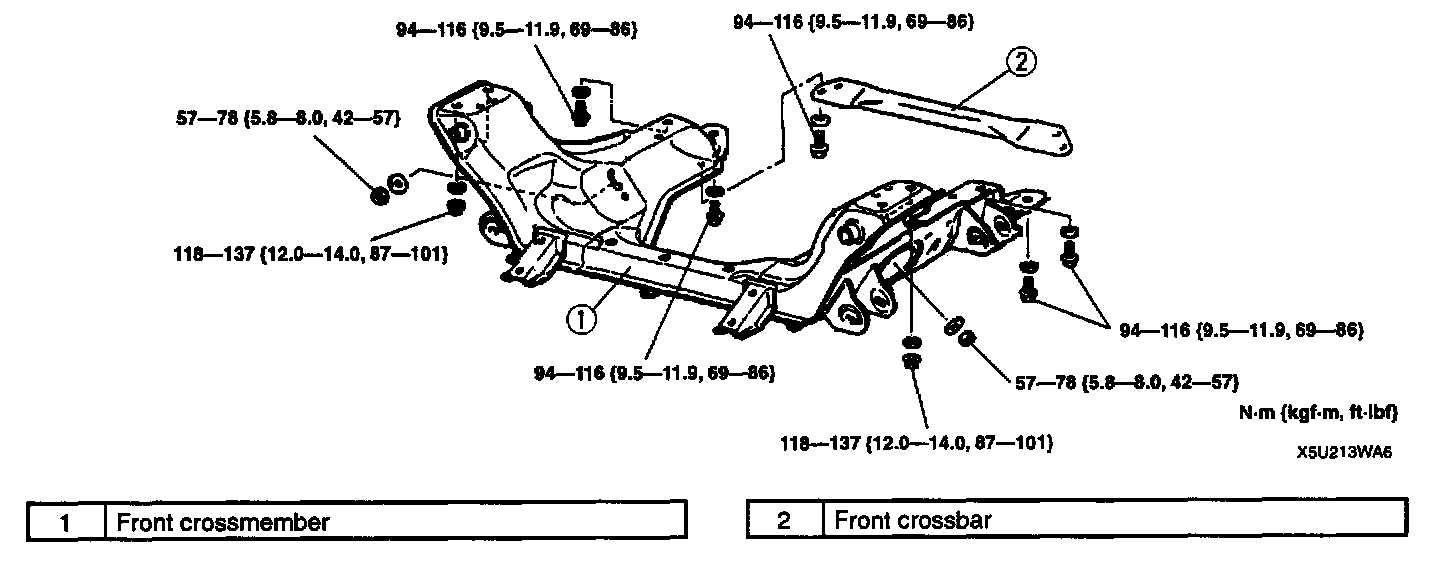 94—116 {9.5—11.9, 69—86}

94—116 {9.5—11.9, 69—86}

2

57—78 {5.8—8.0, 42—57}

118—137 {12.0—14.0, 87—101}

1

94—116 {9.5—11.9, 69—86}

94—116 {9.5—11.9, 69—86}

57—78 {5.8—8.0, 42—57}

N·m {kgf·m, ft·lbf}

118—137 {12.0—14.0, 87—101}

X5U213WA6

| 1 | Front crossmember |
|---|---|

| 2 | Front crossbar |
|---|---|