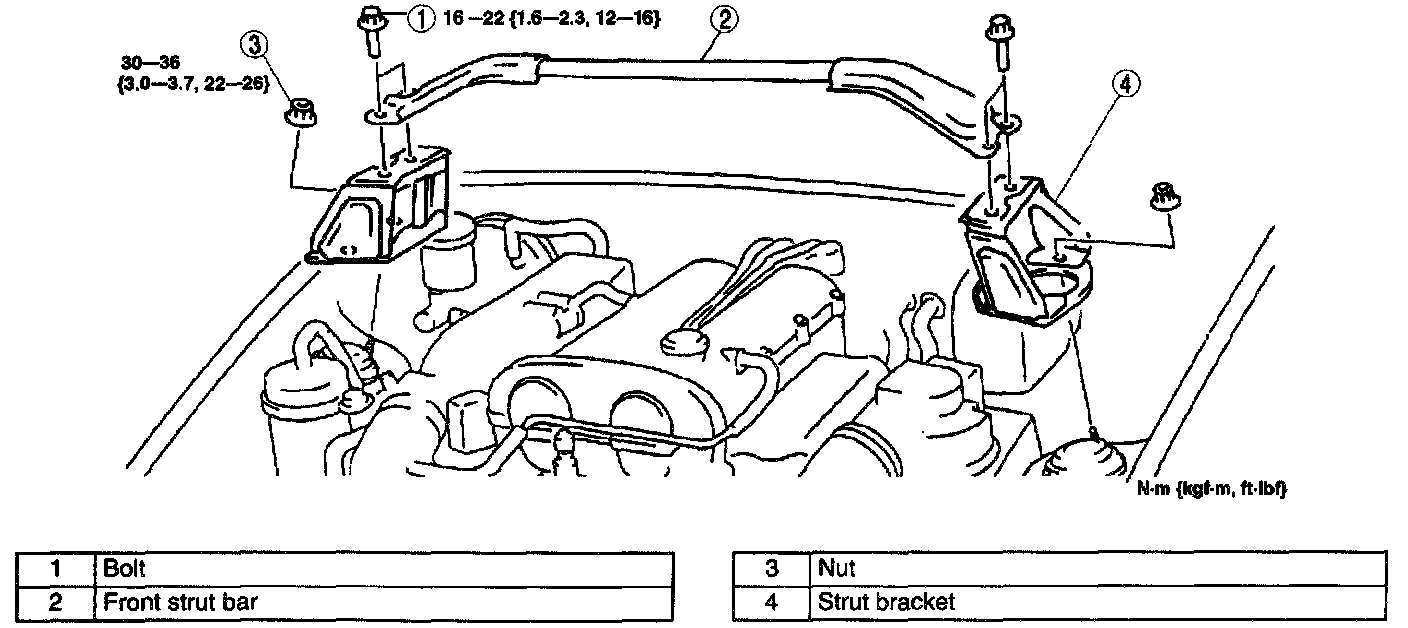 ① 16—22 {1.6—2.3, 12—16}

②

③

30—36
{3.0—3.7, 22—26}

④

N·m {kgf·m, ft·lbf}

| 1 | Bolt |
|---|---|
| 2 | Front strut bar |

| 3 | Nut |
|---|---|
| 4 | Strut bracket |