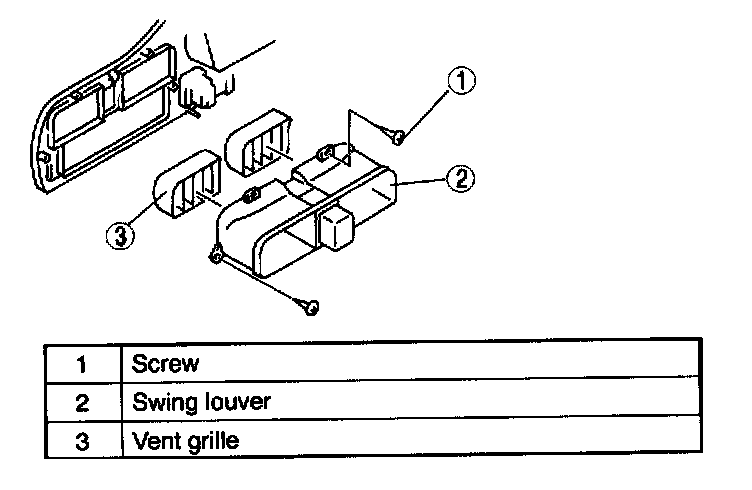 ①

②

③

| 1 | Screw |
|---|---|
| 2 | Swing louver |
| 3 | Vent grille |