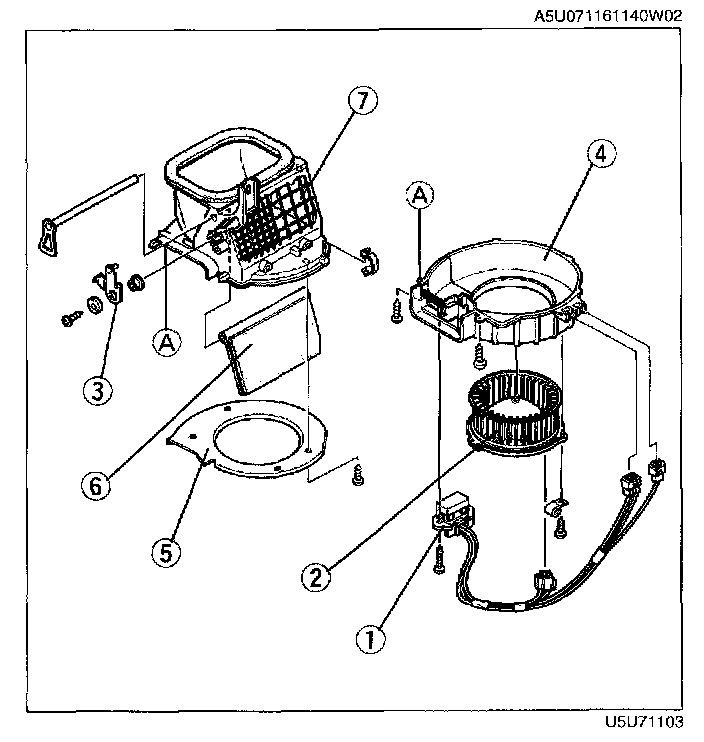 A5U071161140W02

7
4
A
A
3
6
5
2
1

U5U71103