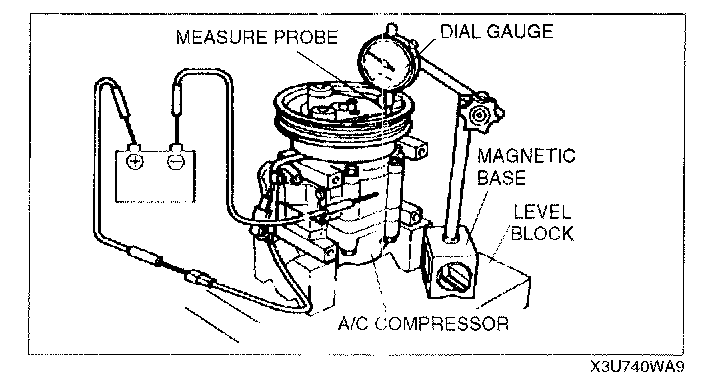 MEASURE PROBE
DIAL GAUGE
MAGNETIC BASE
LEVEL BLOCK
A/C COMPRESSOR
X3U740WA9