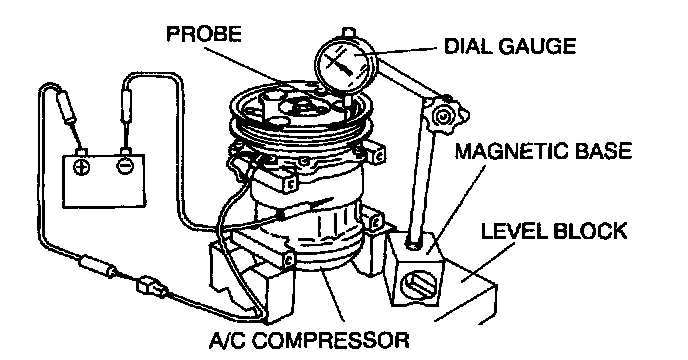 PROBE
DIAL GAUGE
MAGNETIC BASE
LEVEL BLOCK
A/C COMPRESSOR