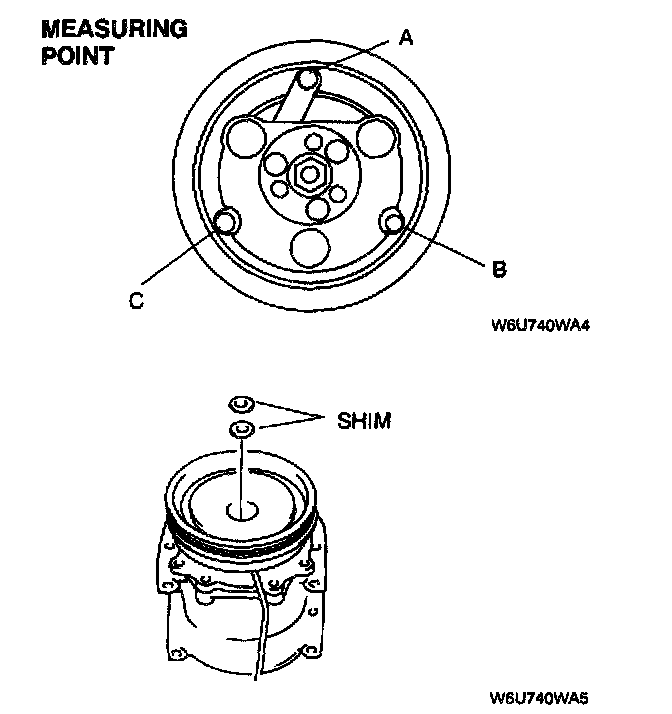 MEASURING POINT

A

B

C

W6U740WA4

SHIM

W6U740WA5