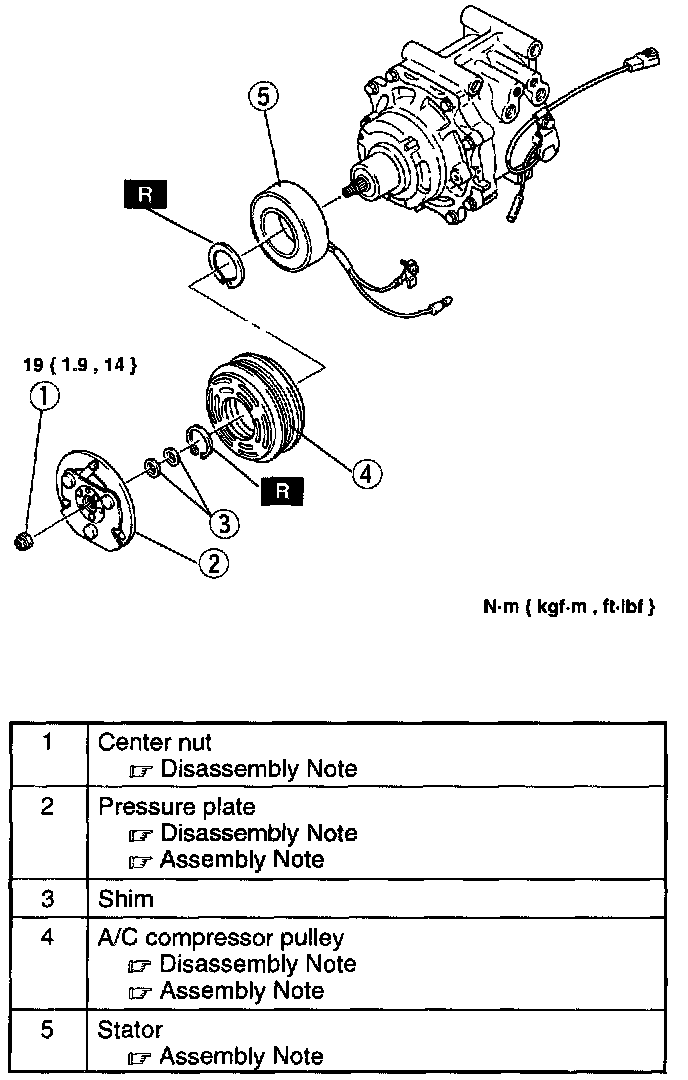 5

R

19 { 1.9 , 14 }

1

4

R

3

2

N·m { kgf·m , ft·lbf }

| 1 | Center nut<br>☞ Disassembly Note |
|---|---|
| 2 | Pressure plate<br>☞ Disassembly Note<br>☞ Assembly Note |
| 3 | Shim |
| 4 | A/C compressor pulley<br>☞ Disassembly Note<br>☞ Assembly Note |
| 5 | Stator<br>☞ Assembly Note |